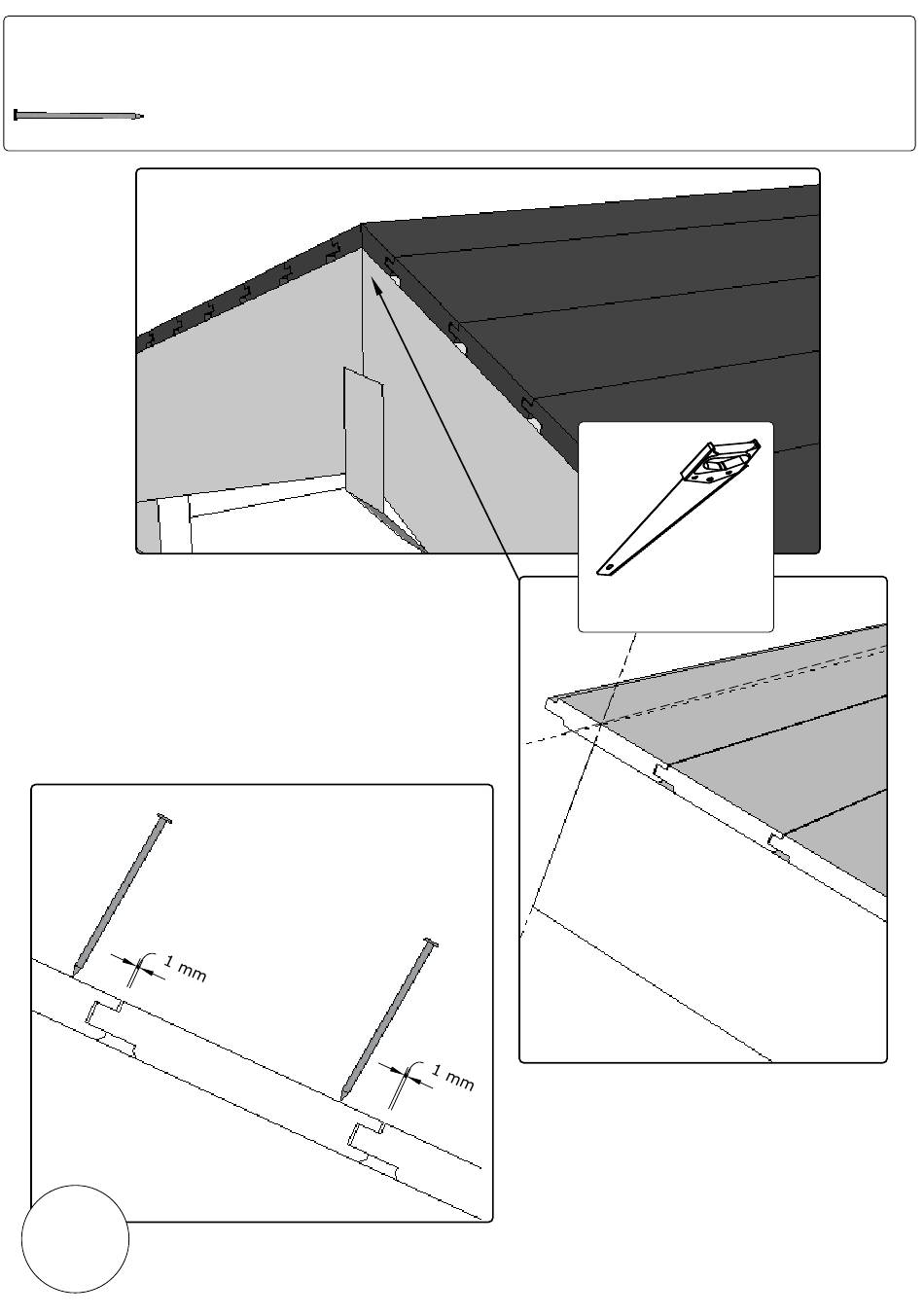 1 mm

1 mm