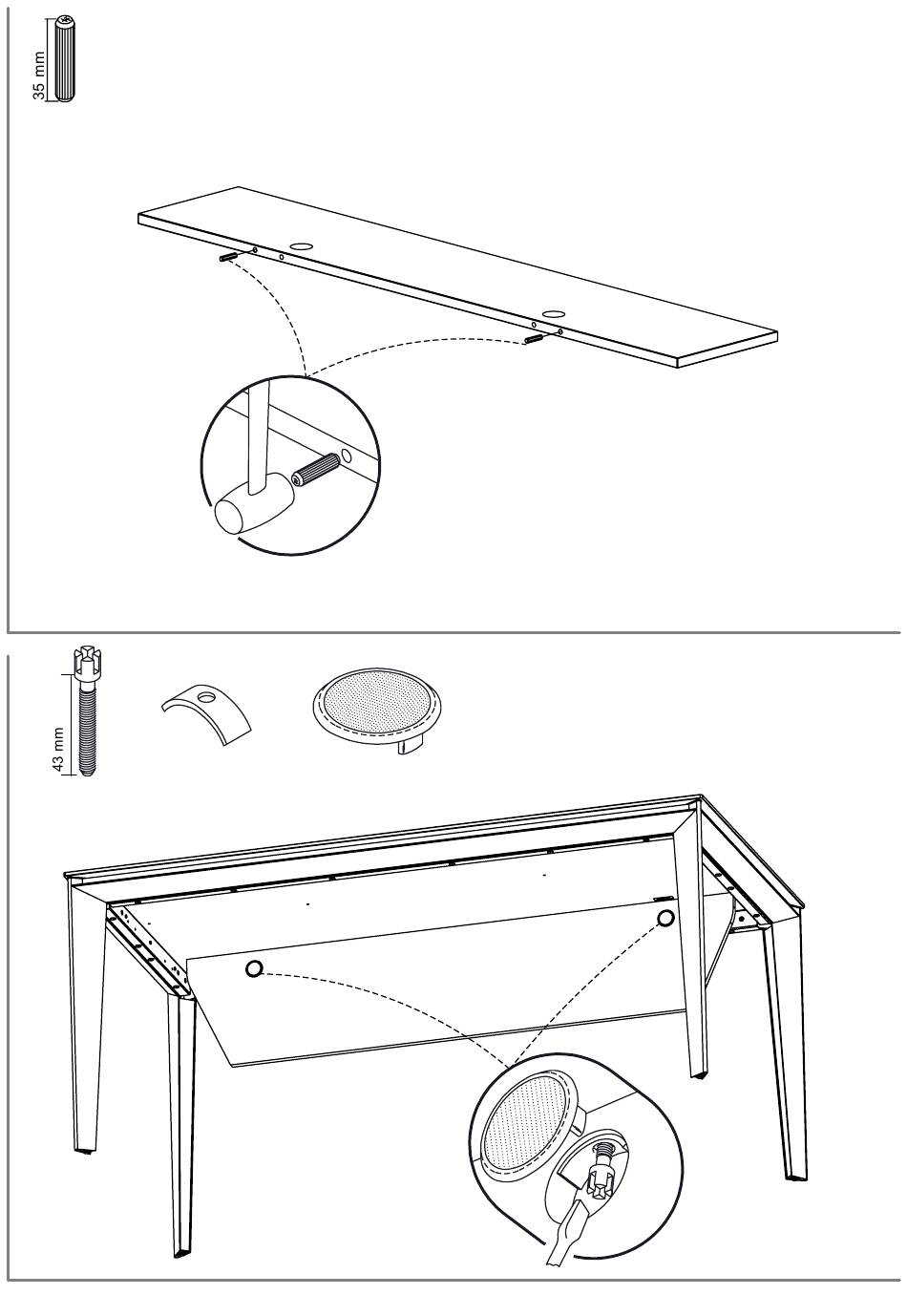 35 mm

43 mm