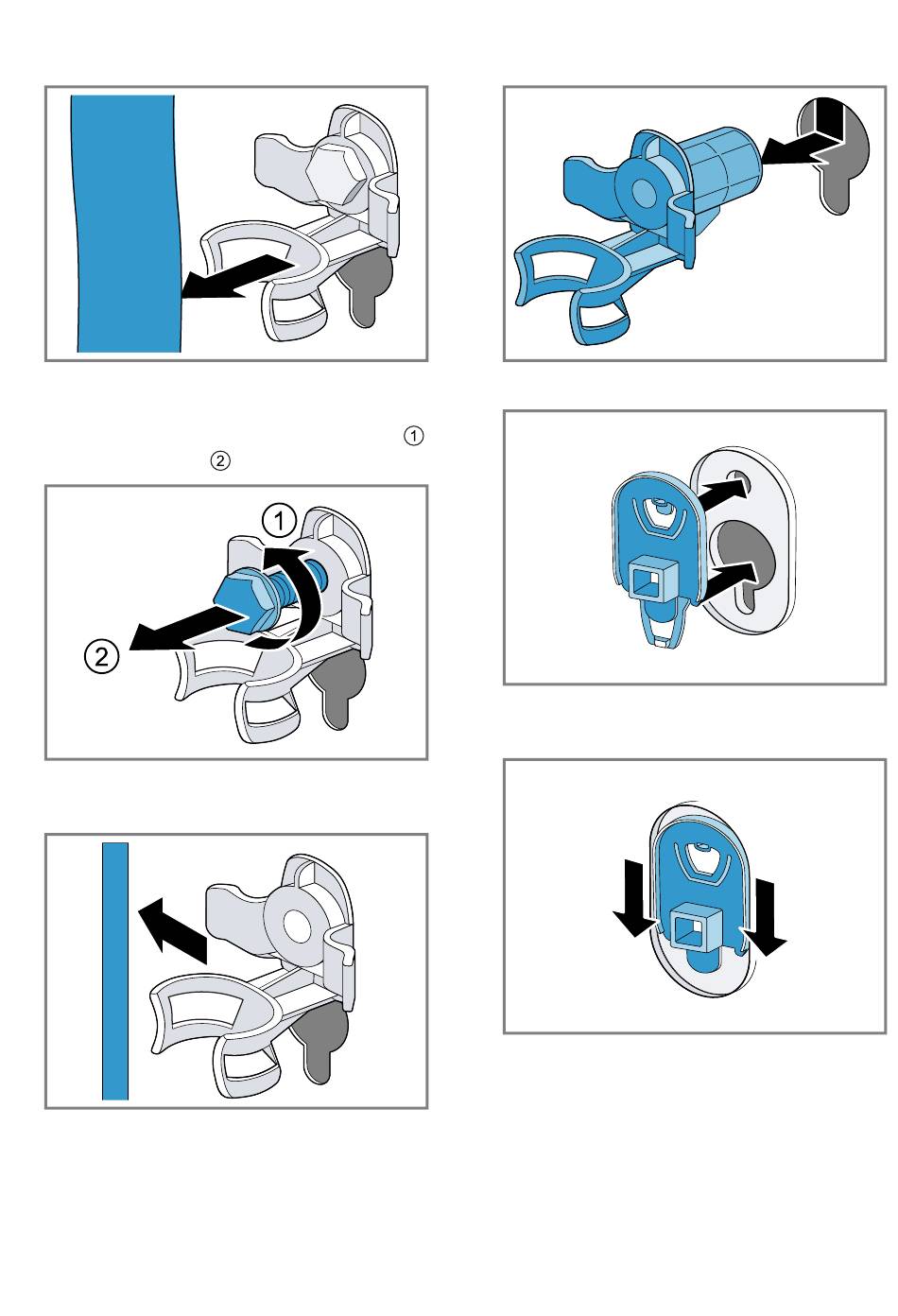 ①
②

①

②