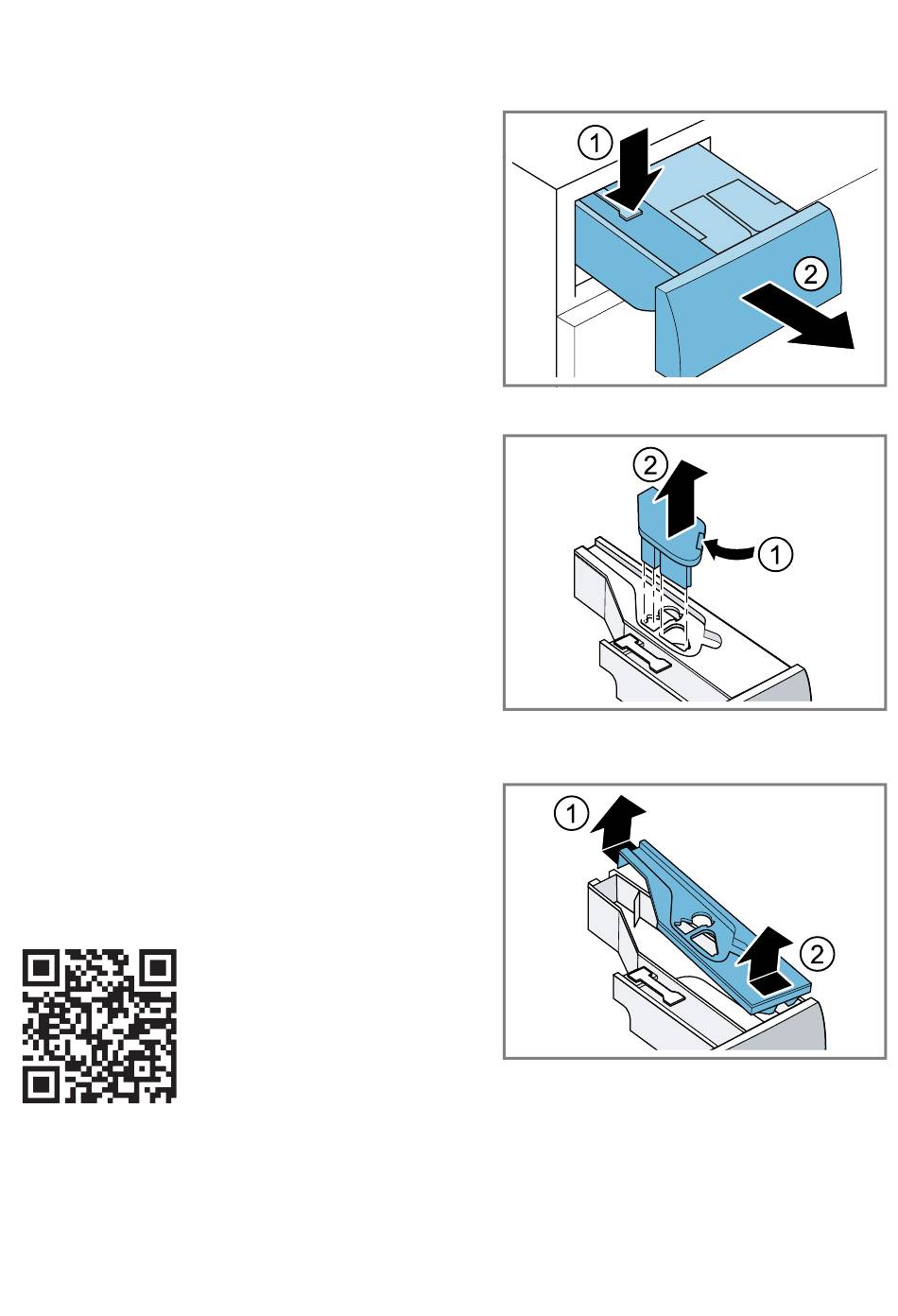 1
2

2
1

1
2