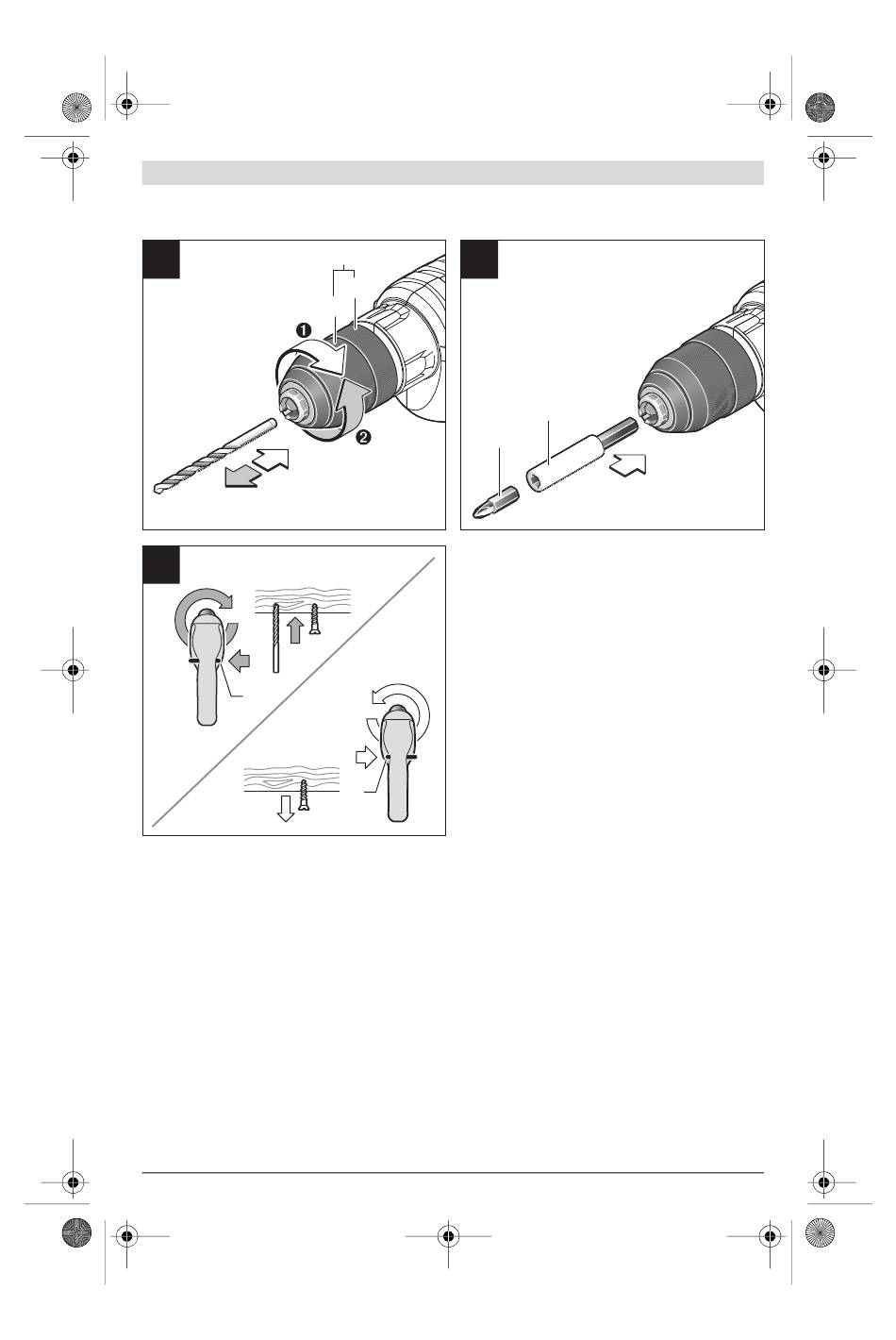 ❶
❷