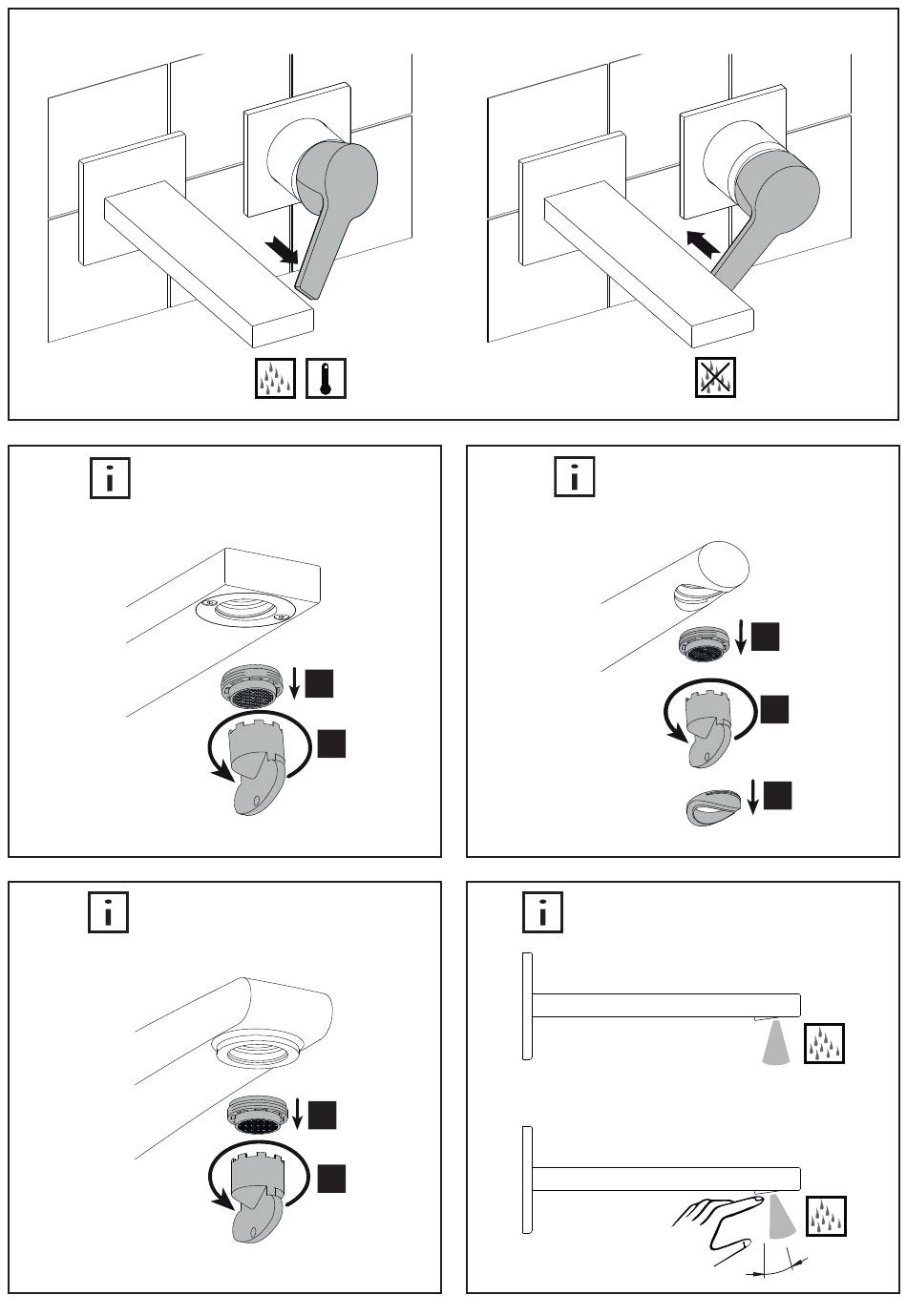 i

i

i

i