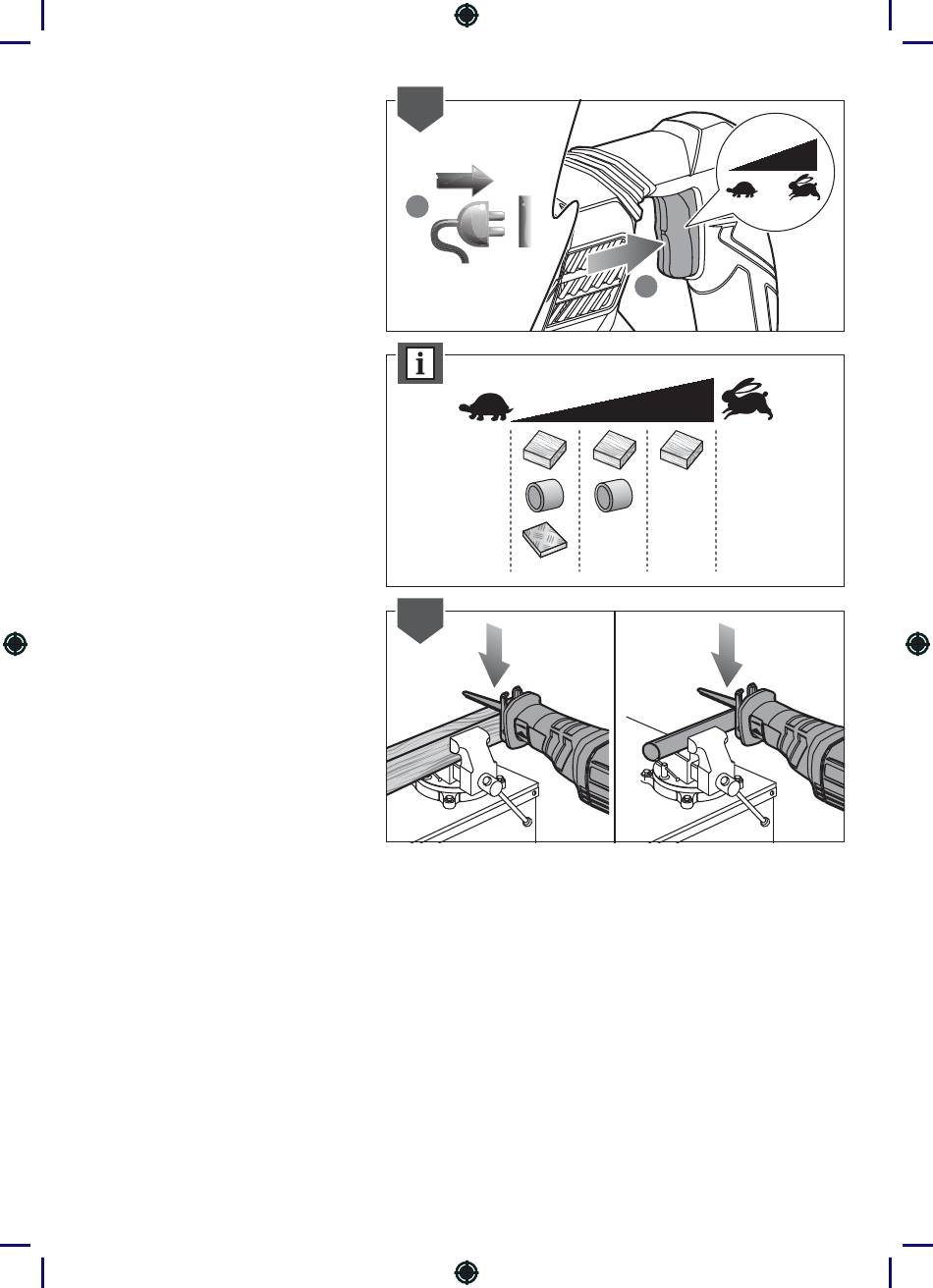 i