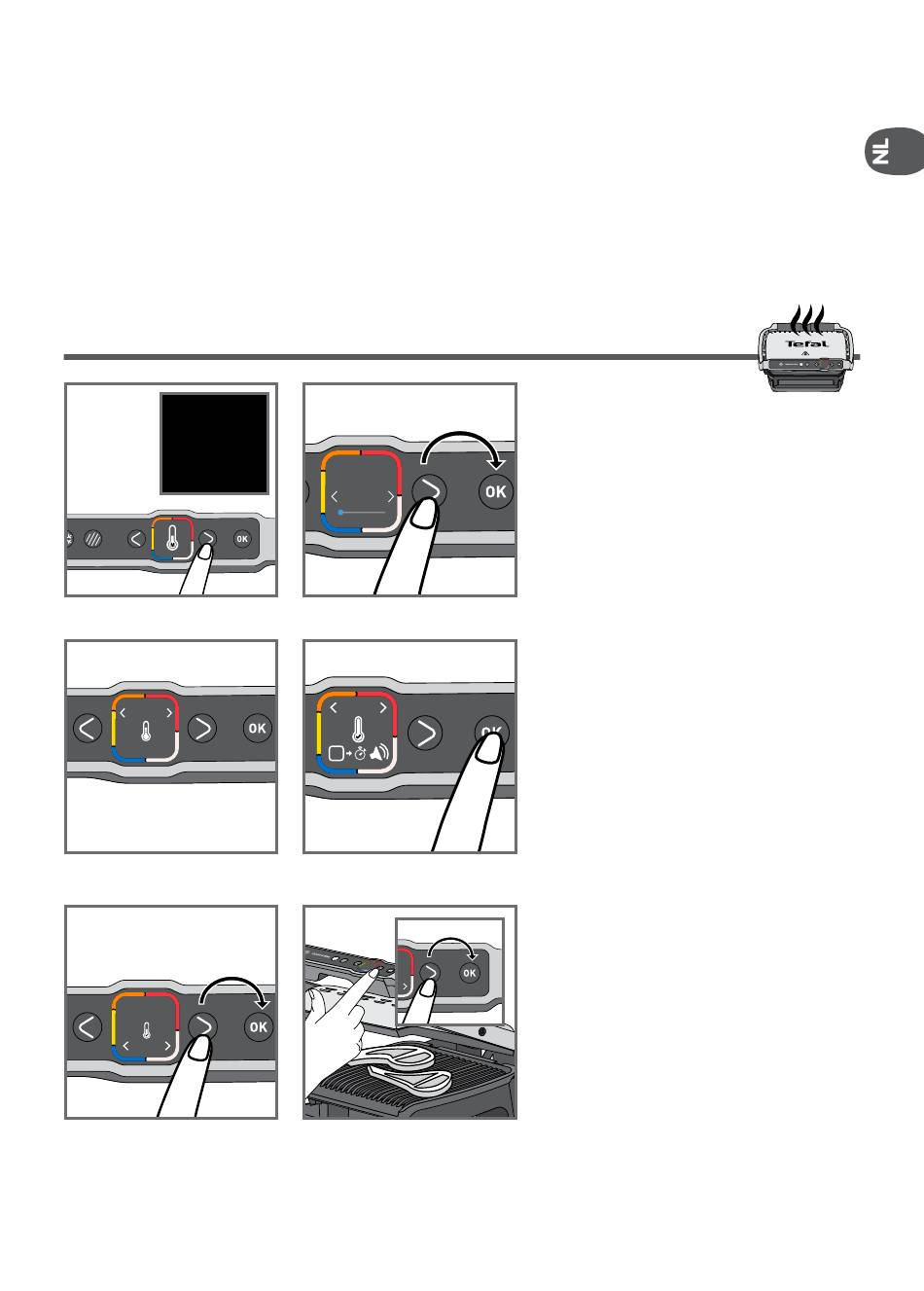 NL

Tefal

OK

OK

OK

OK

OK

OK