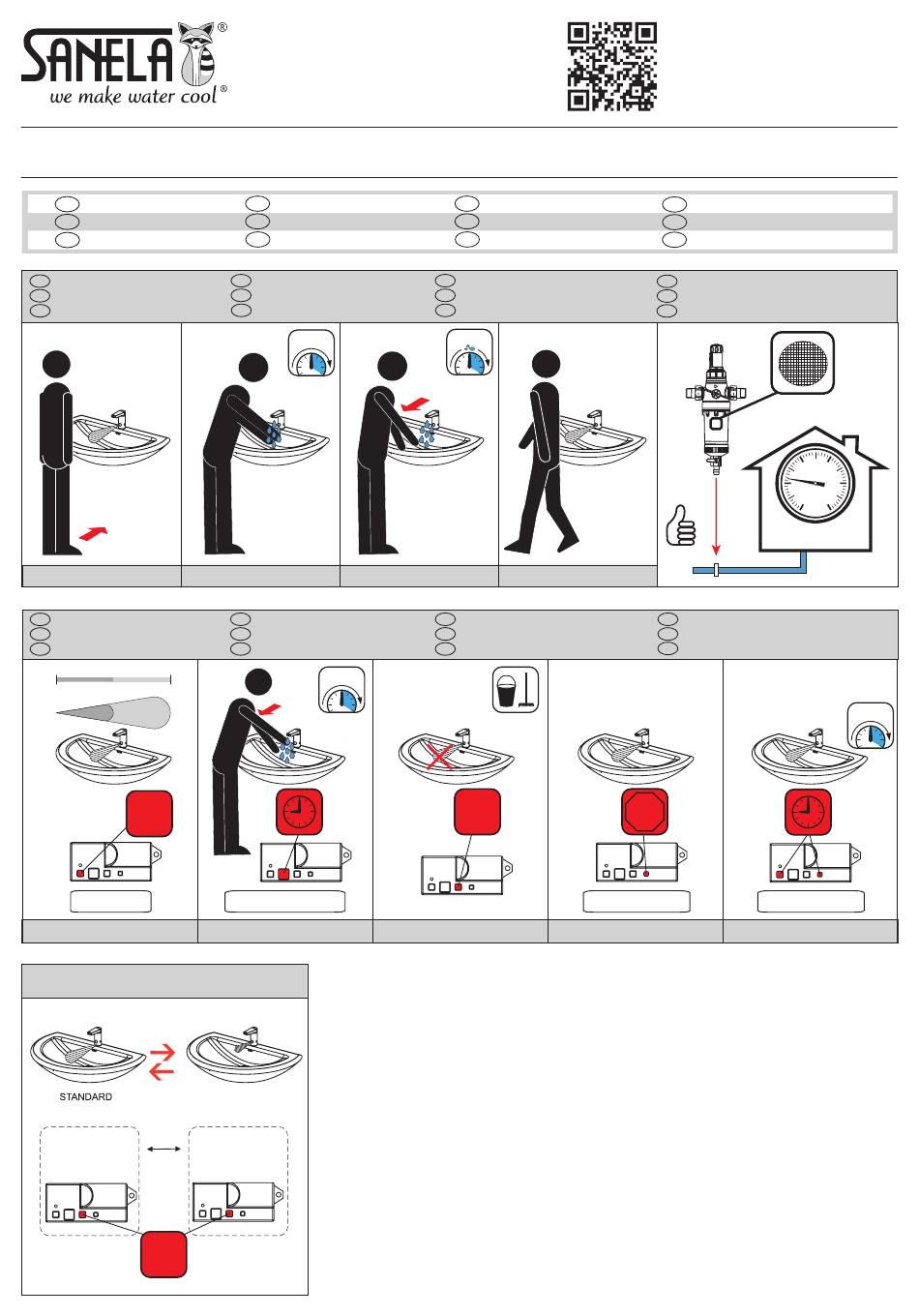 SANELA®
we make water cool®

STANDARD