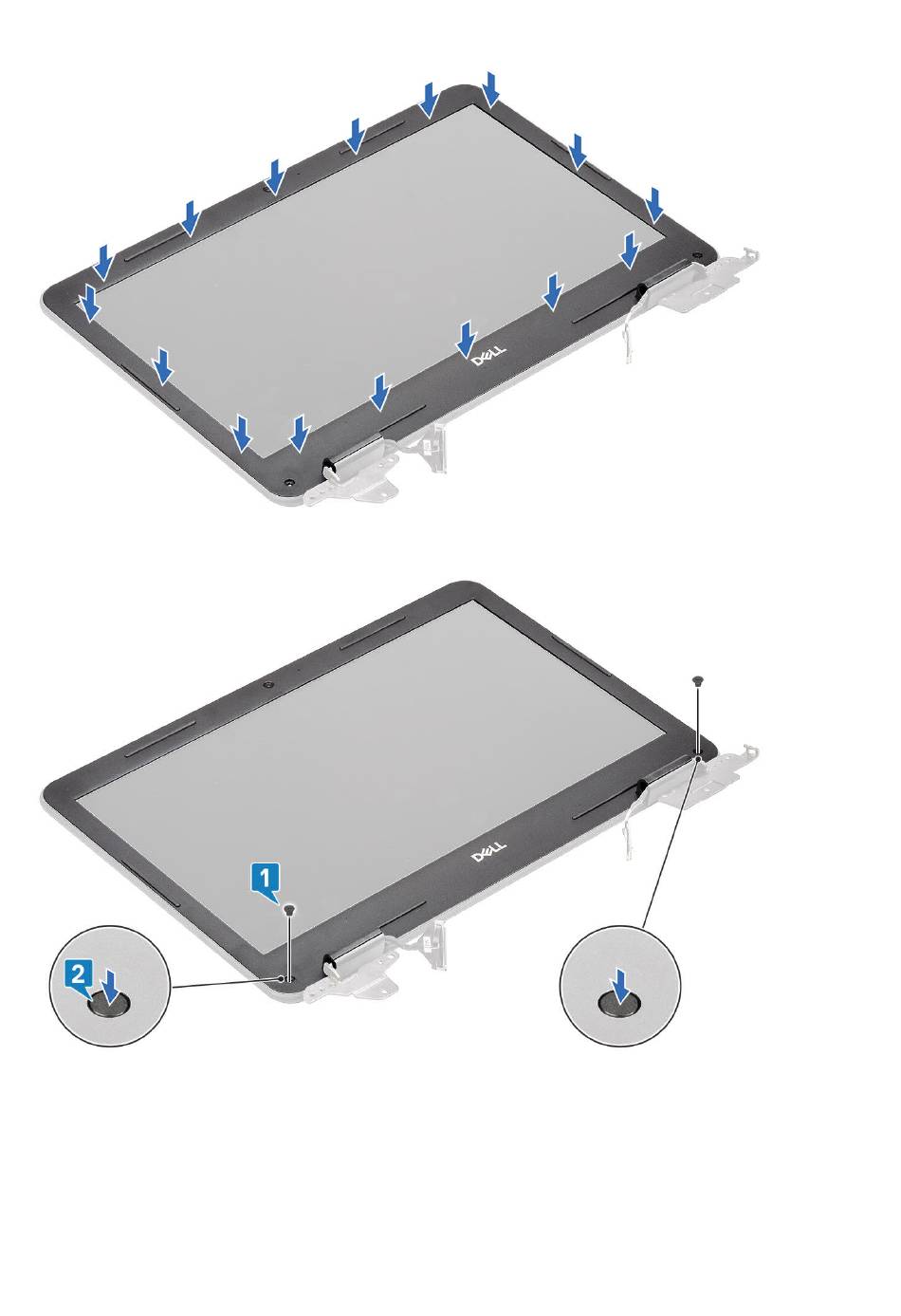 DELL

DELL

1

2