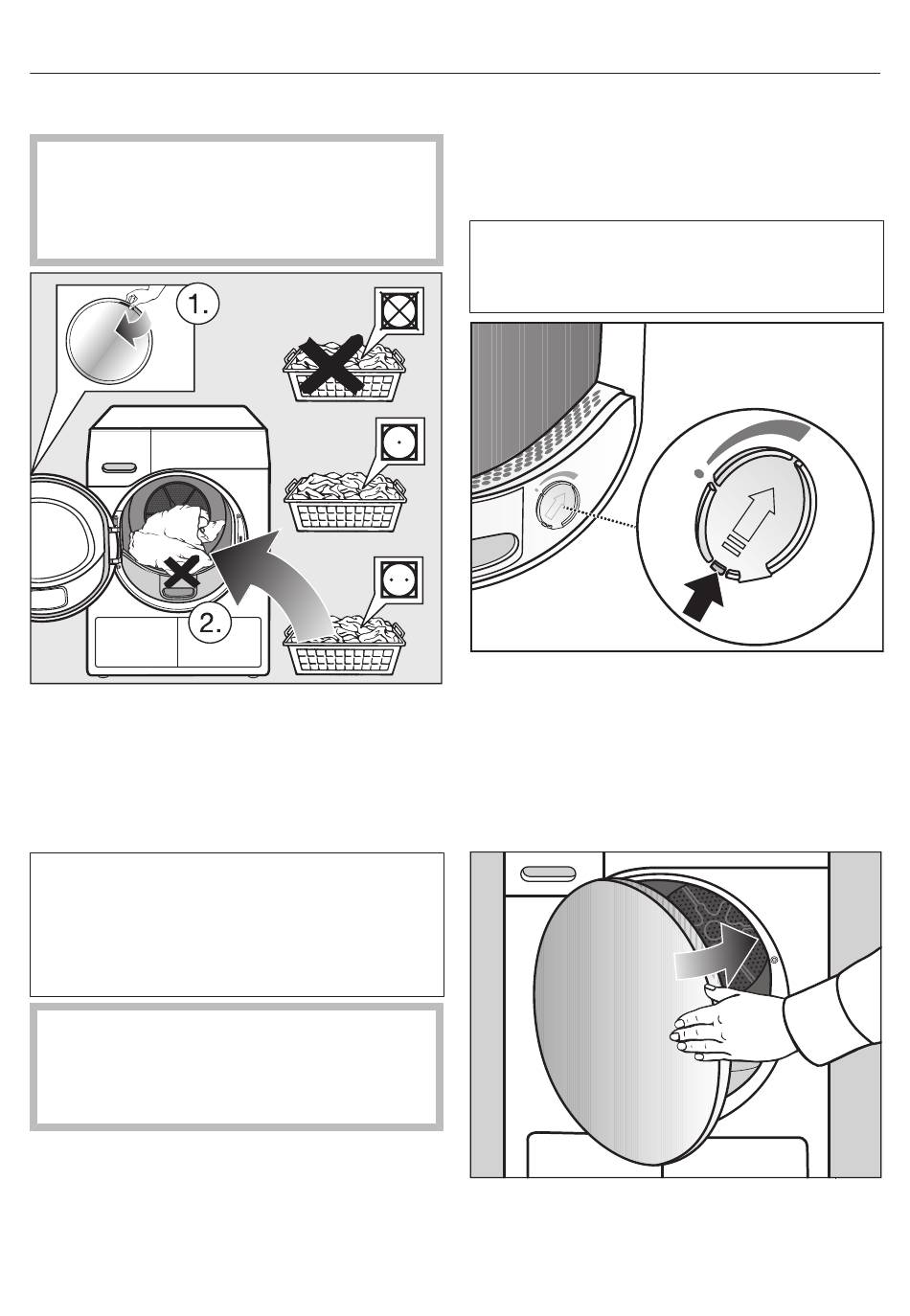 1.

2.