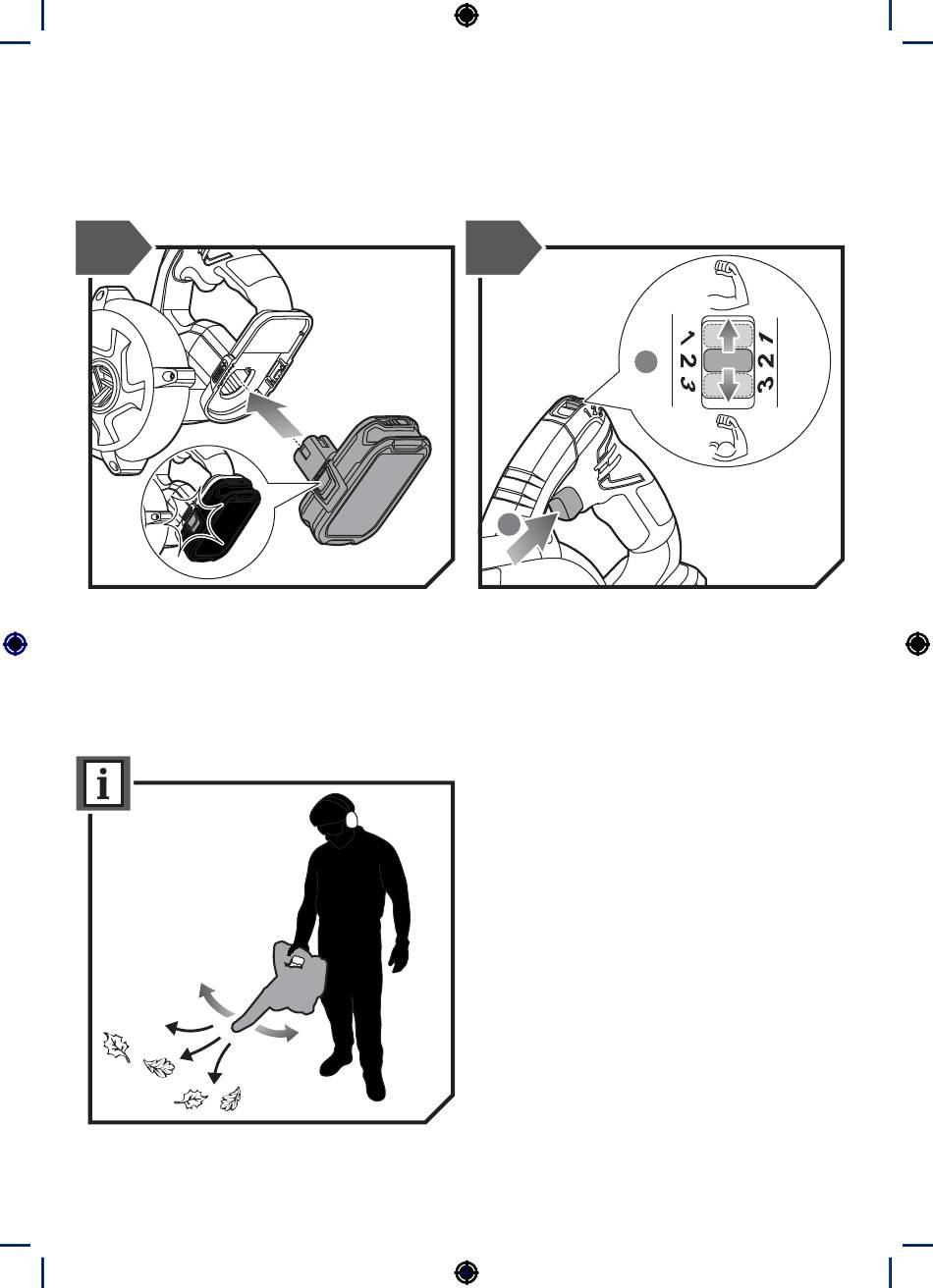 1 2 3
3 2 1
i