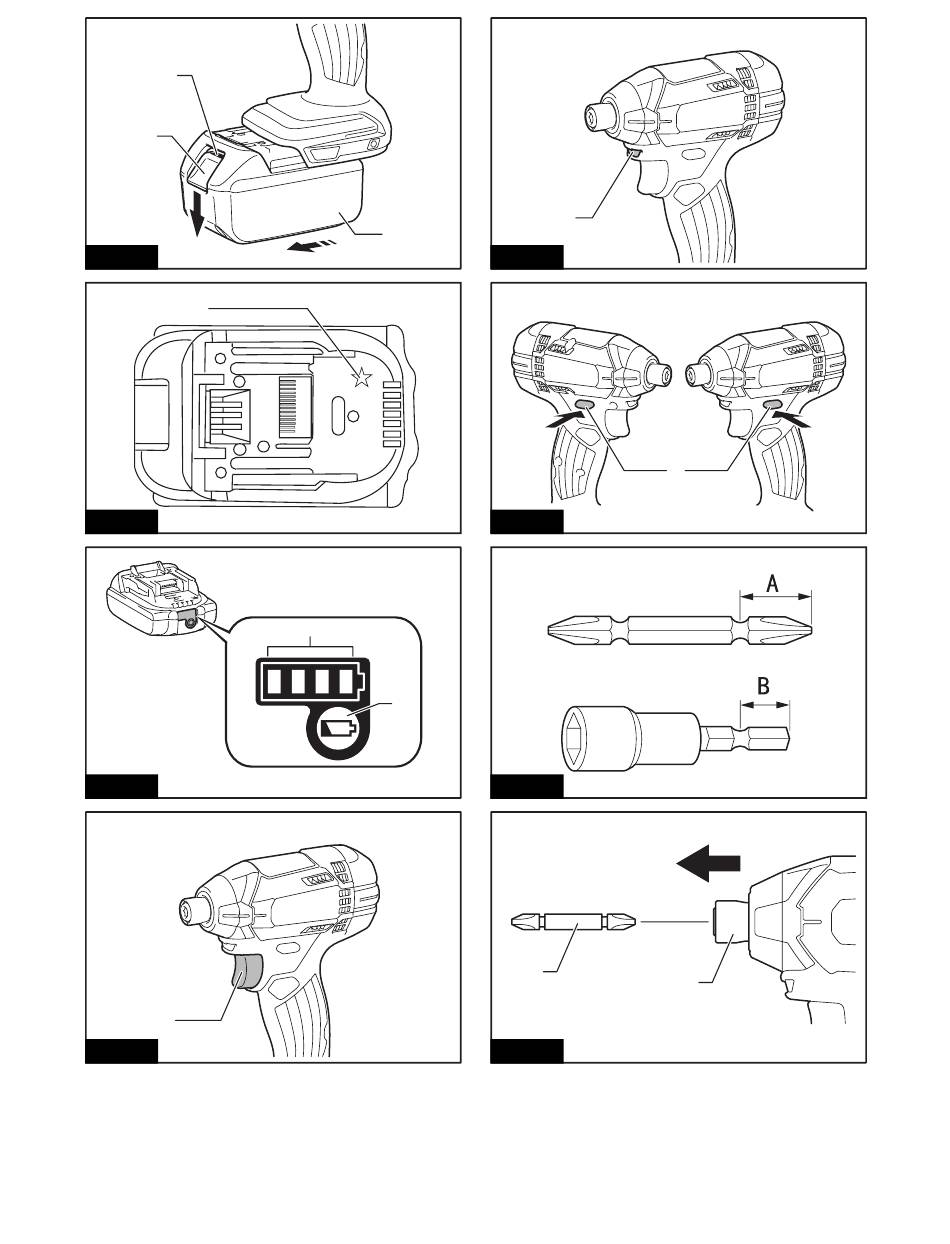 A

B