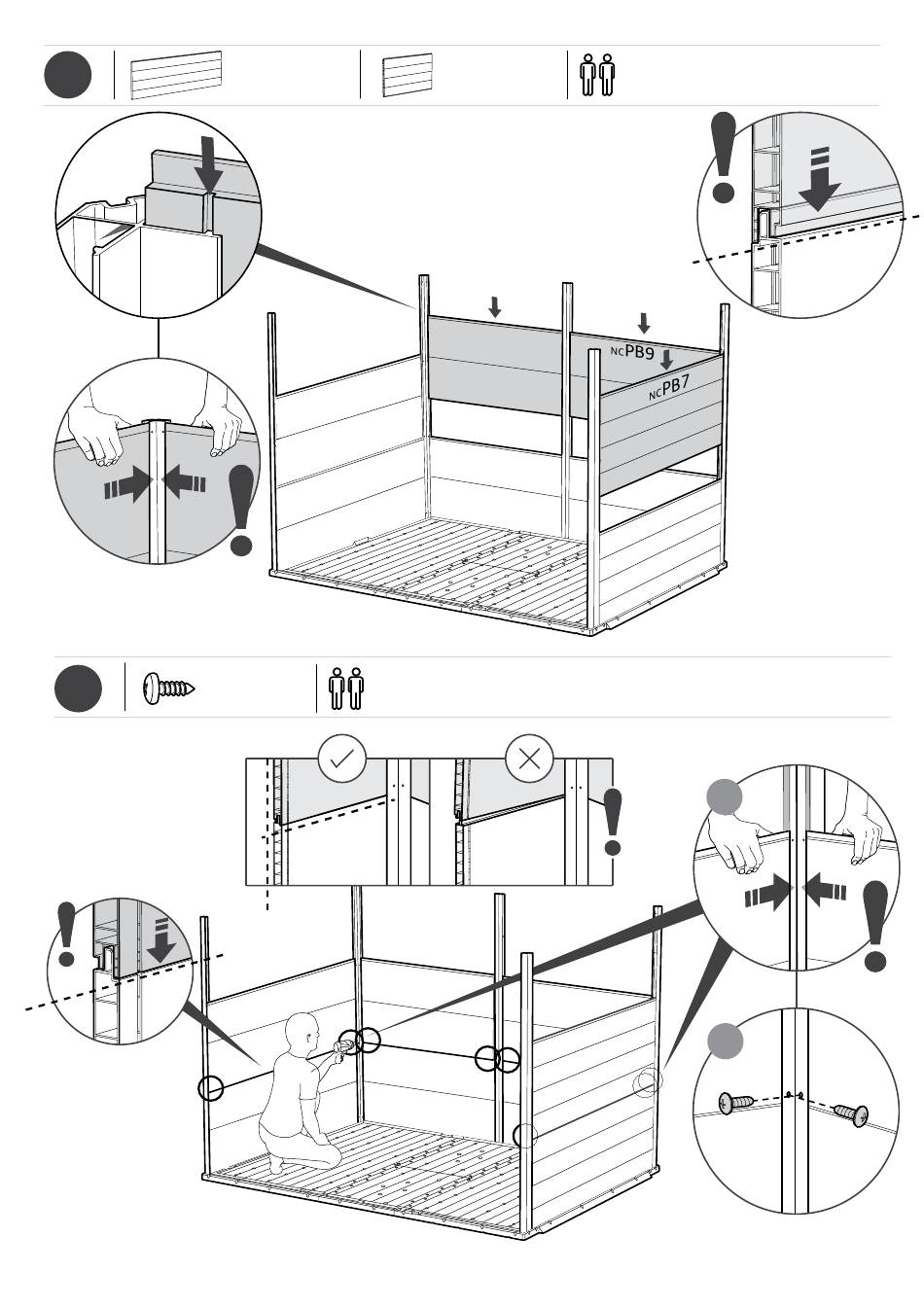 NCPB9
NCPB7