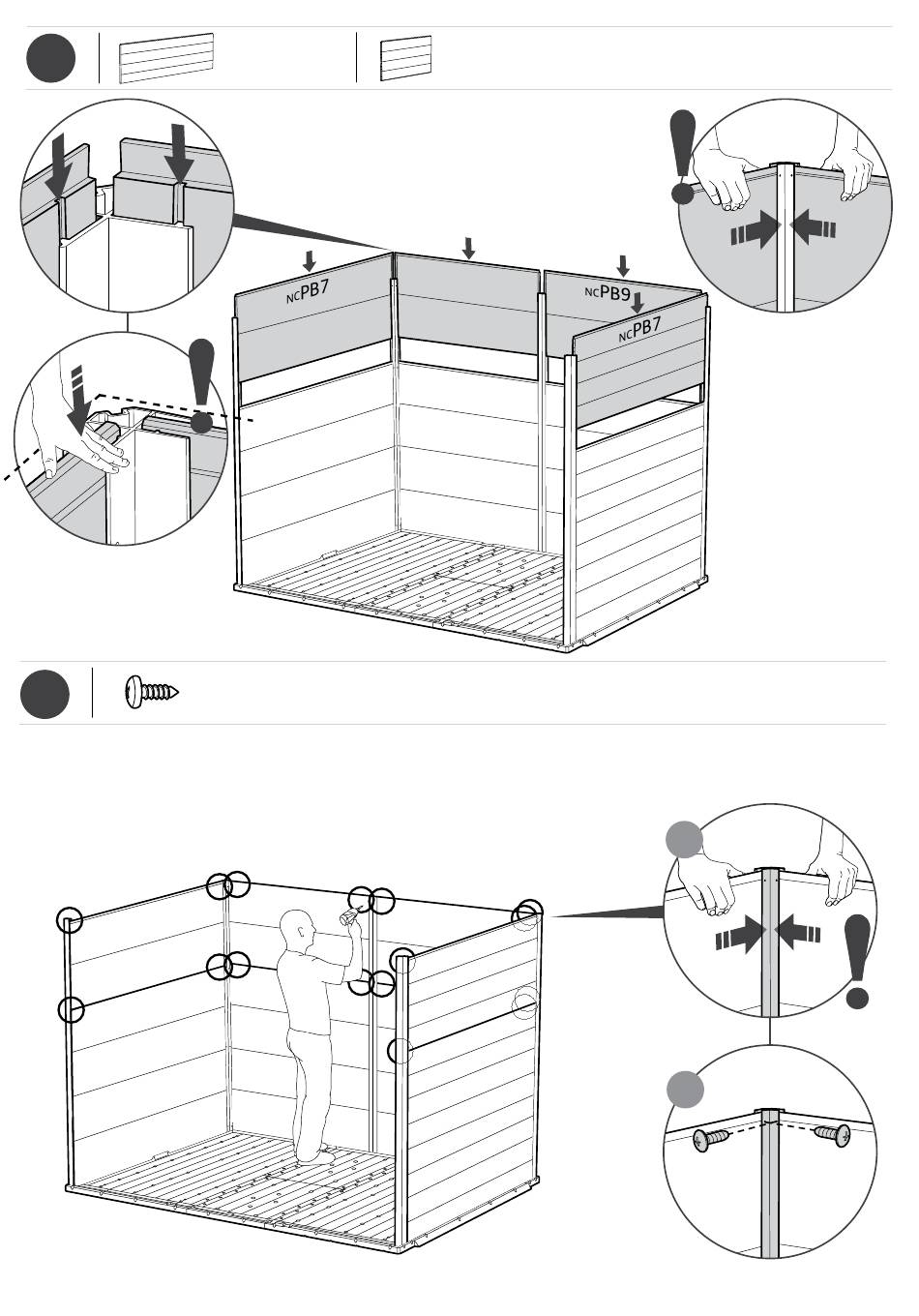 NCPB7

NCPB9

NCPB7