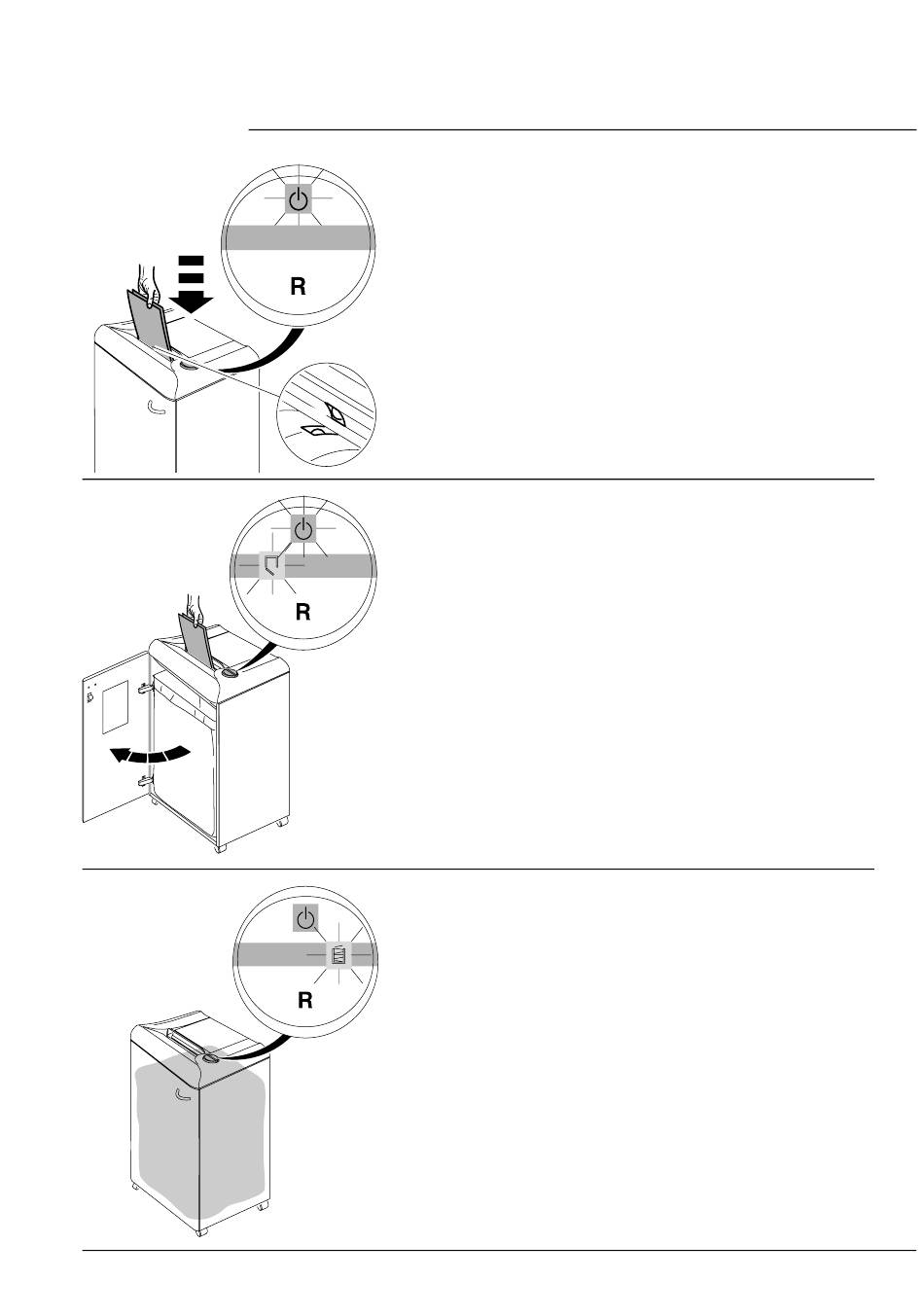 R

R

R