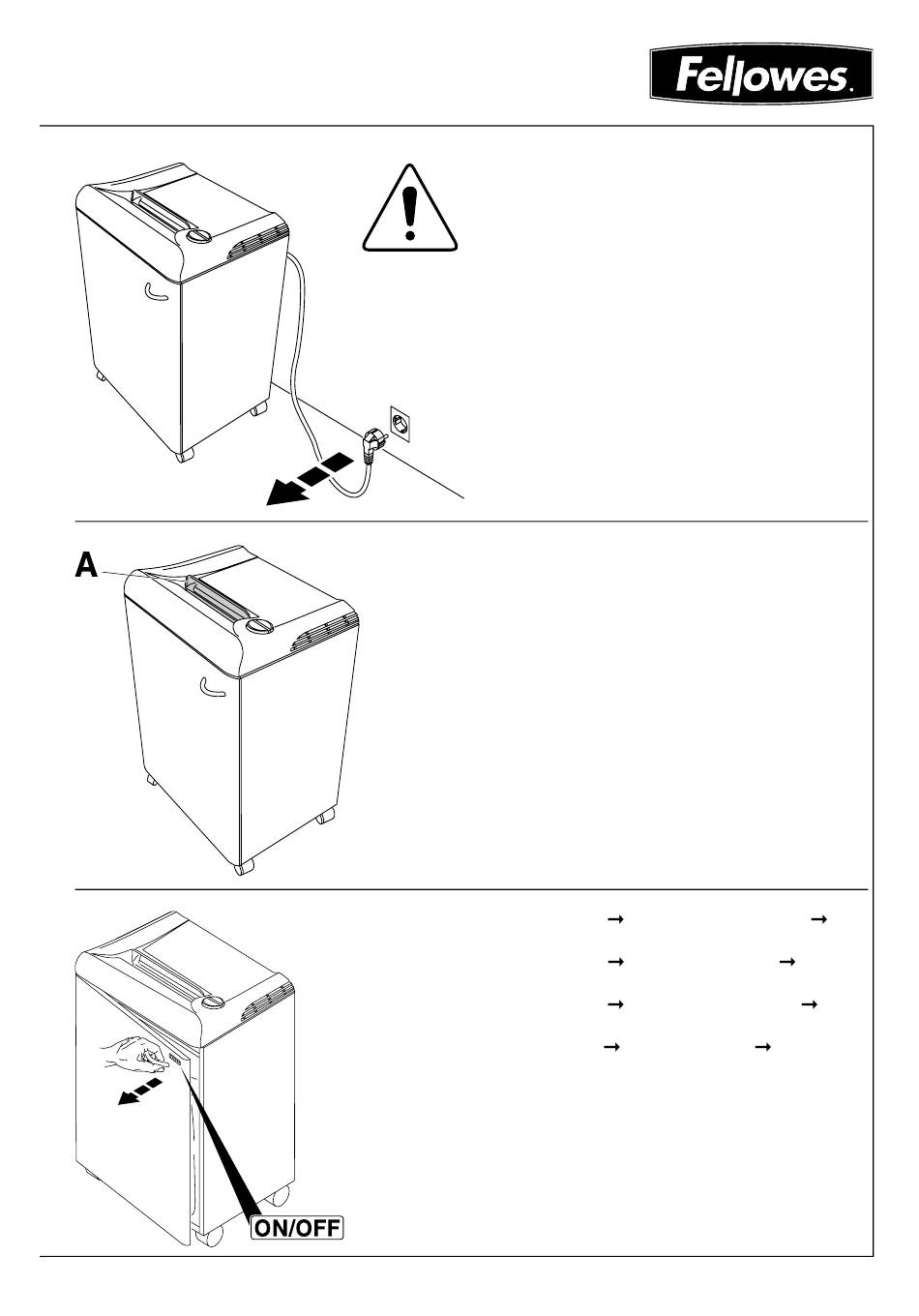 Fellowes.

A

ON/OFF