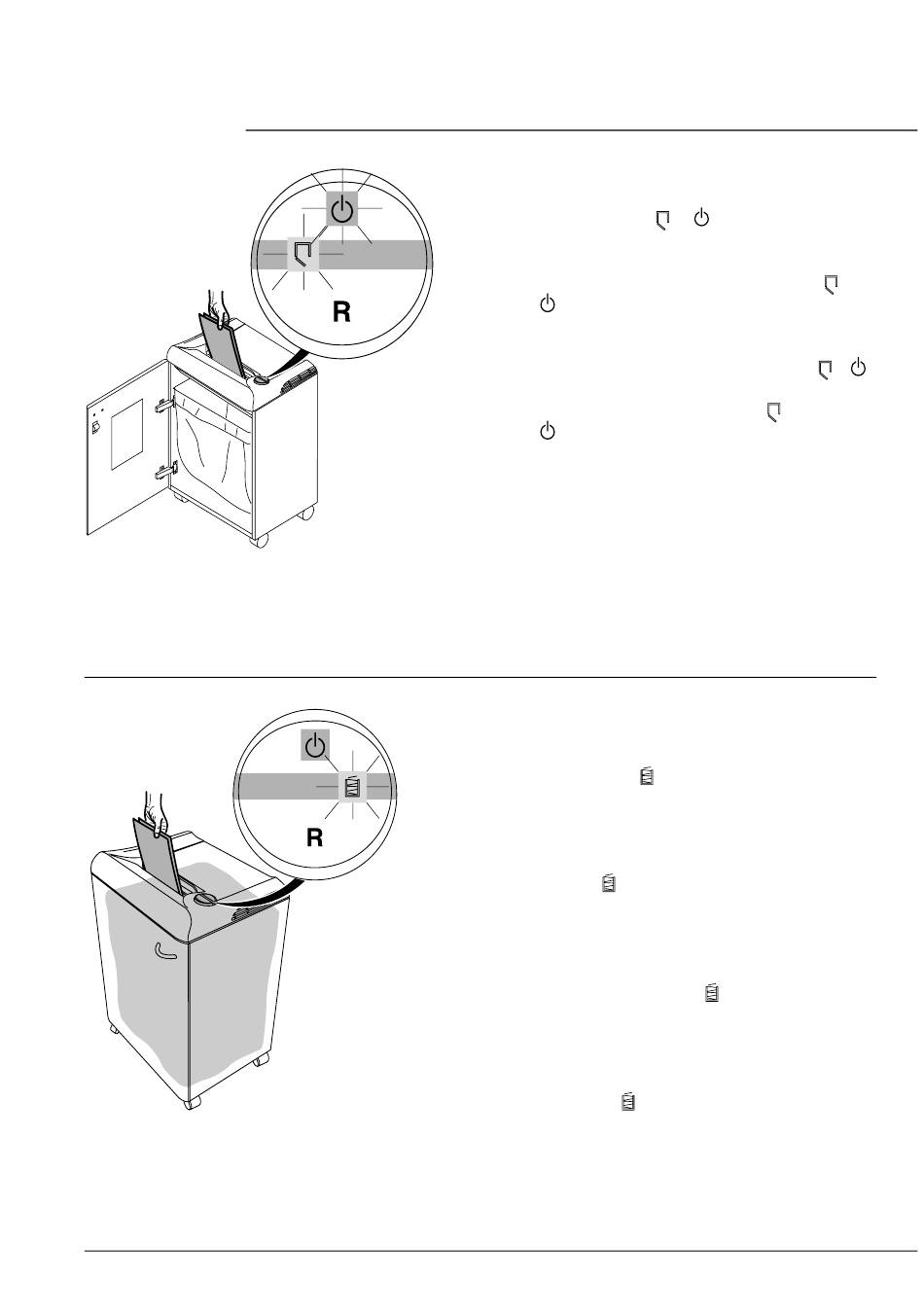 R

R