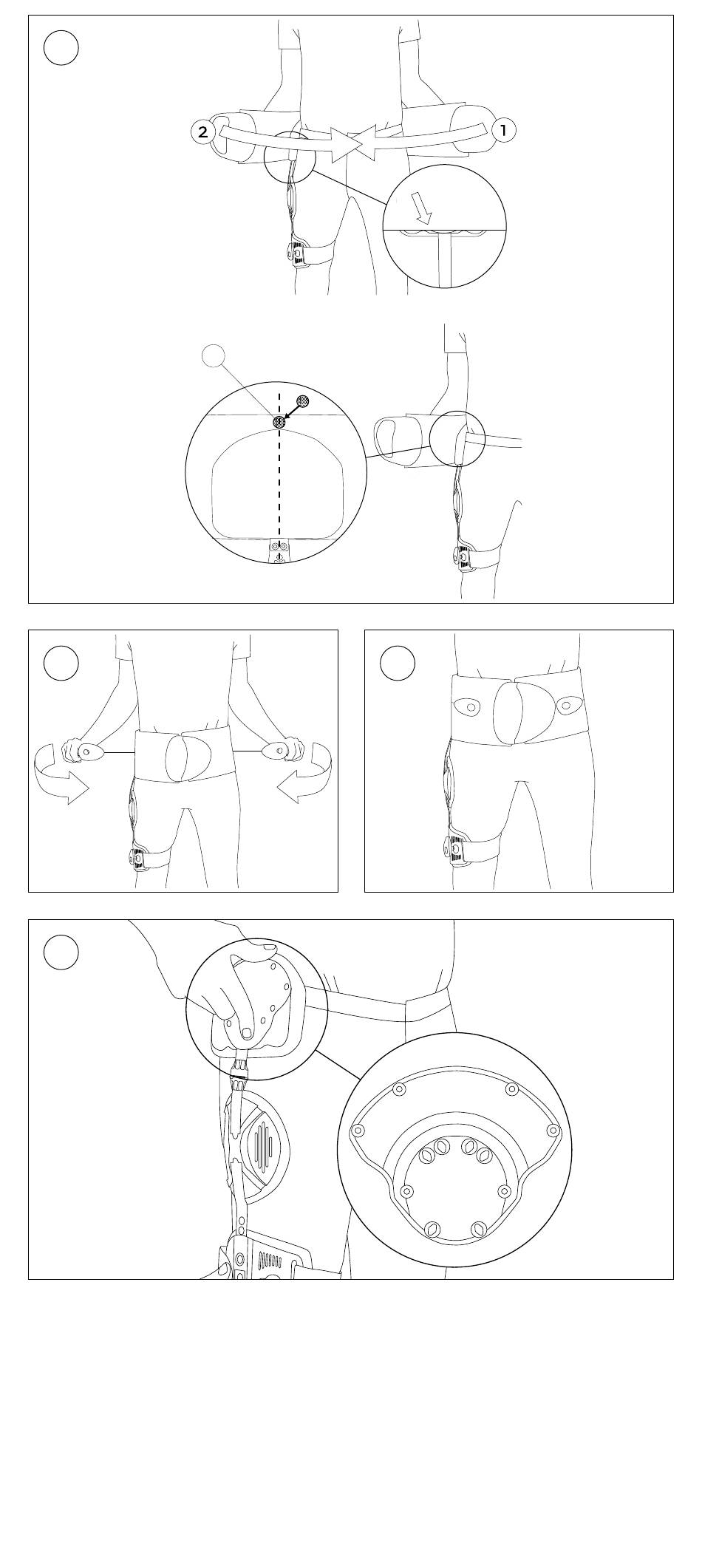 2
1