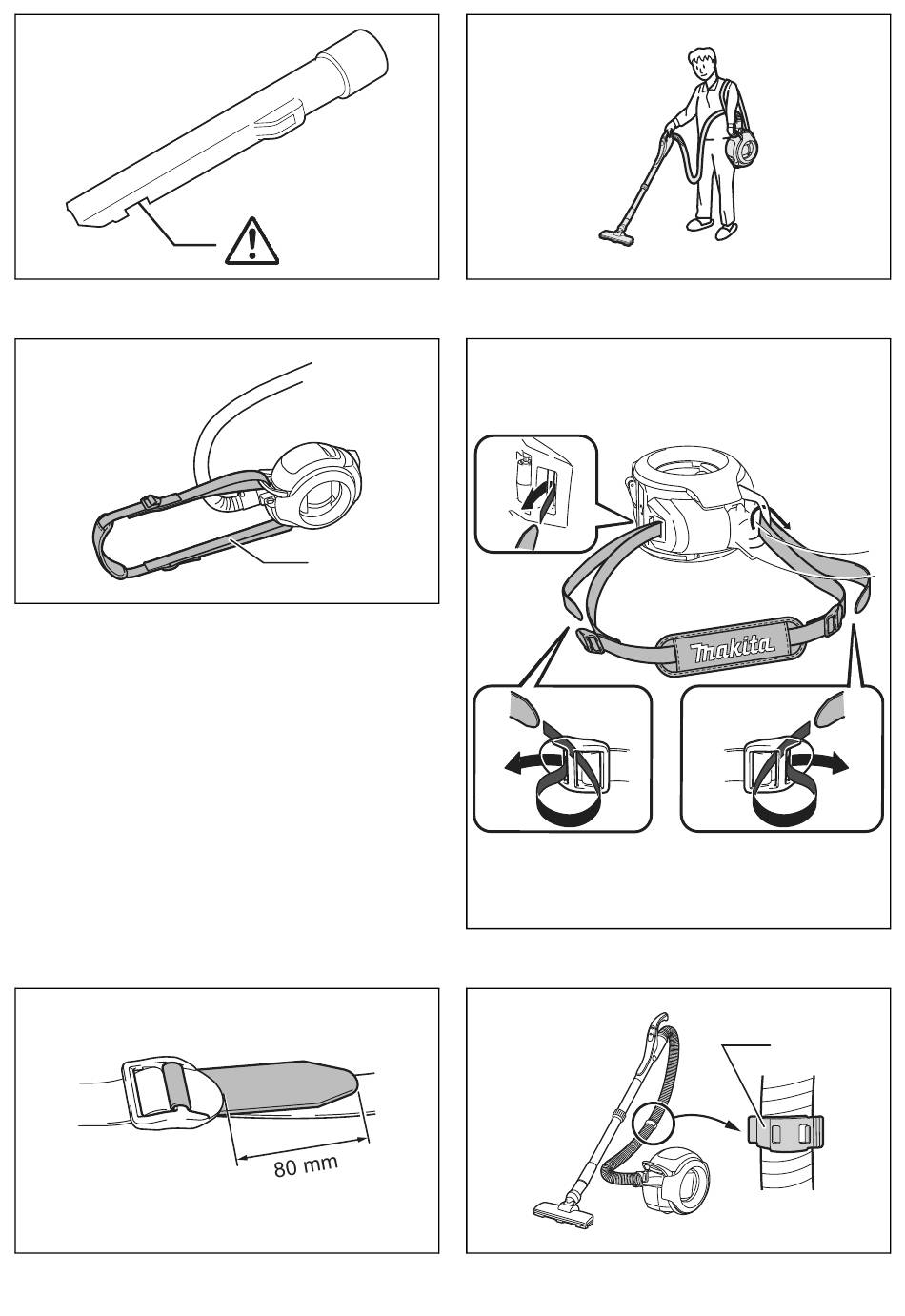 makita

80 mm