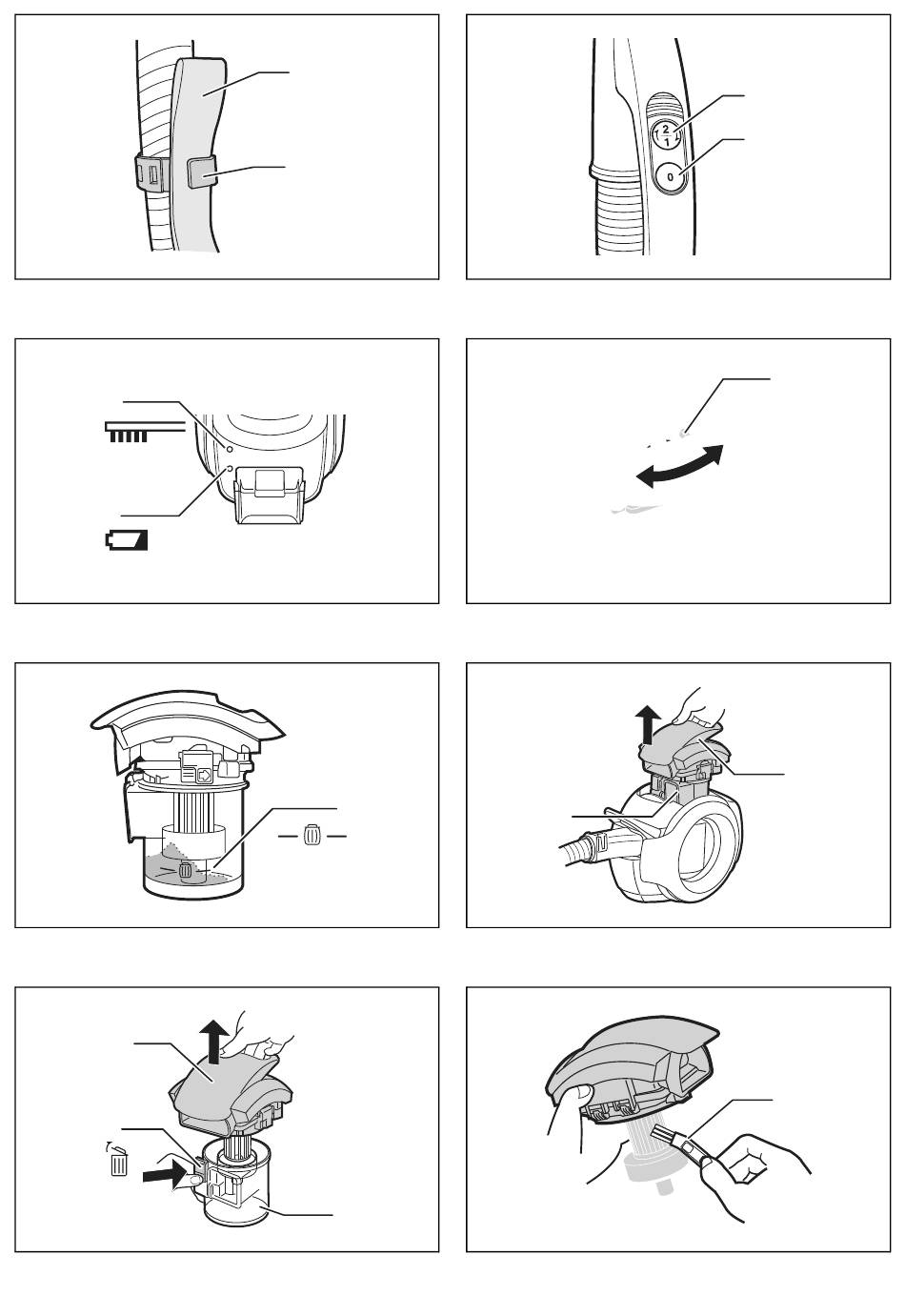 2
1
0