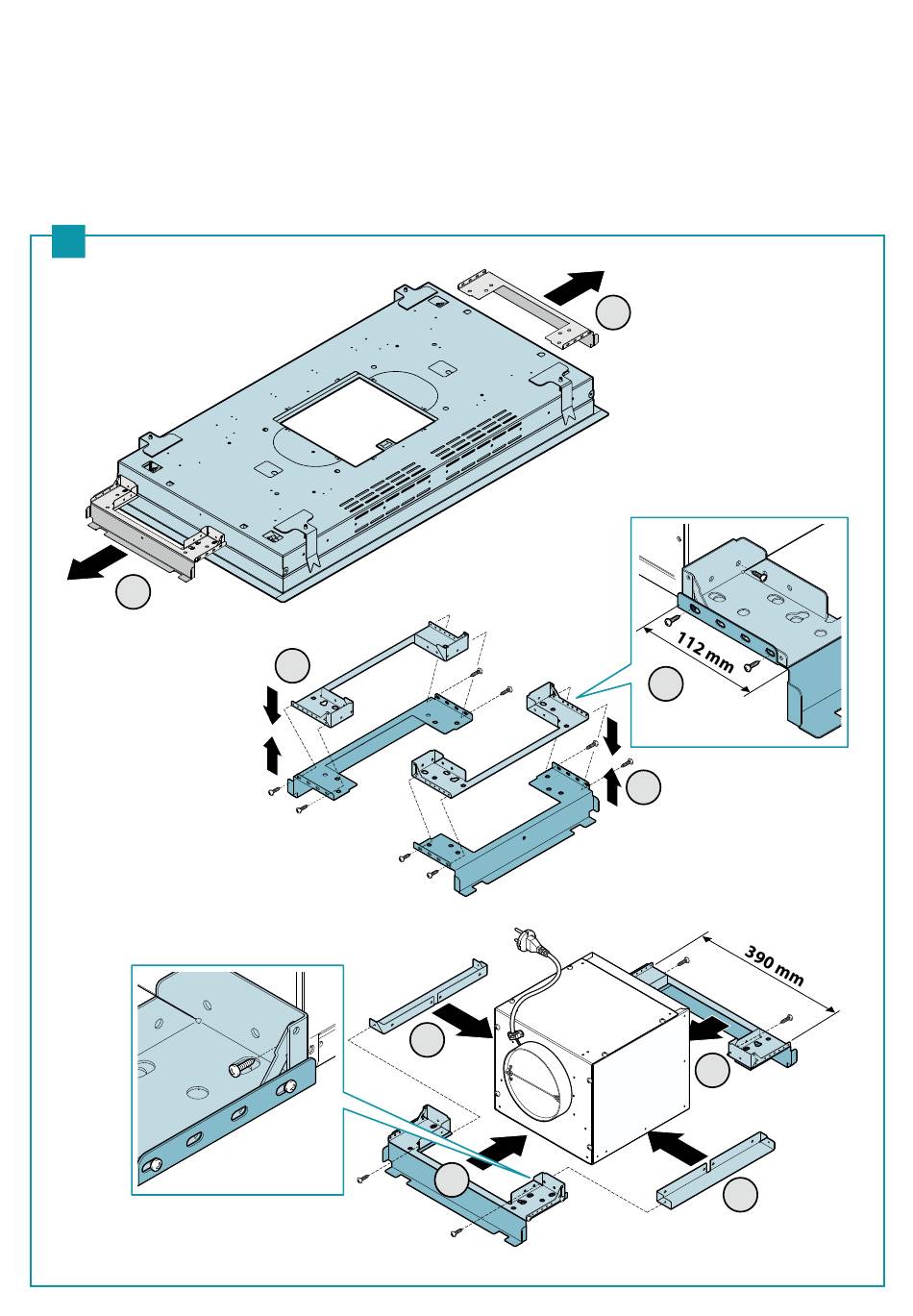 112 mm

390 mm