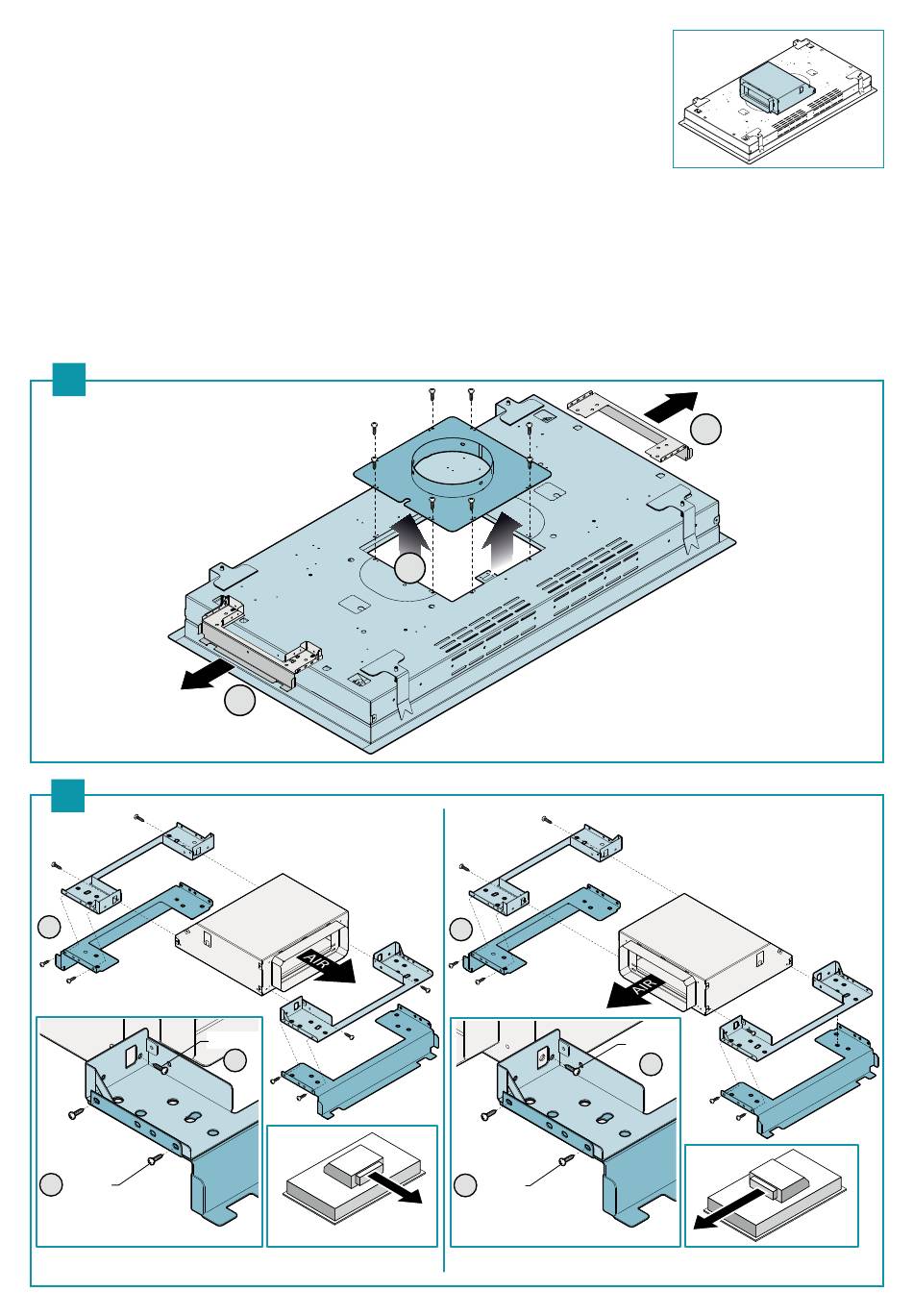 AIR

AIR