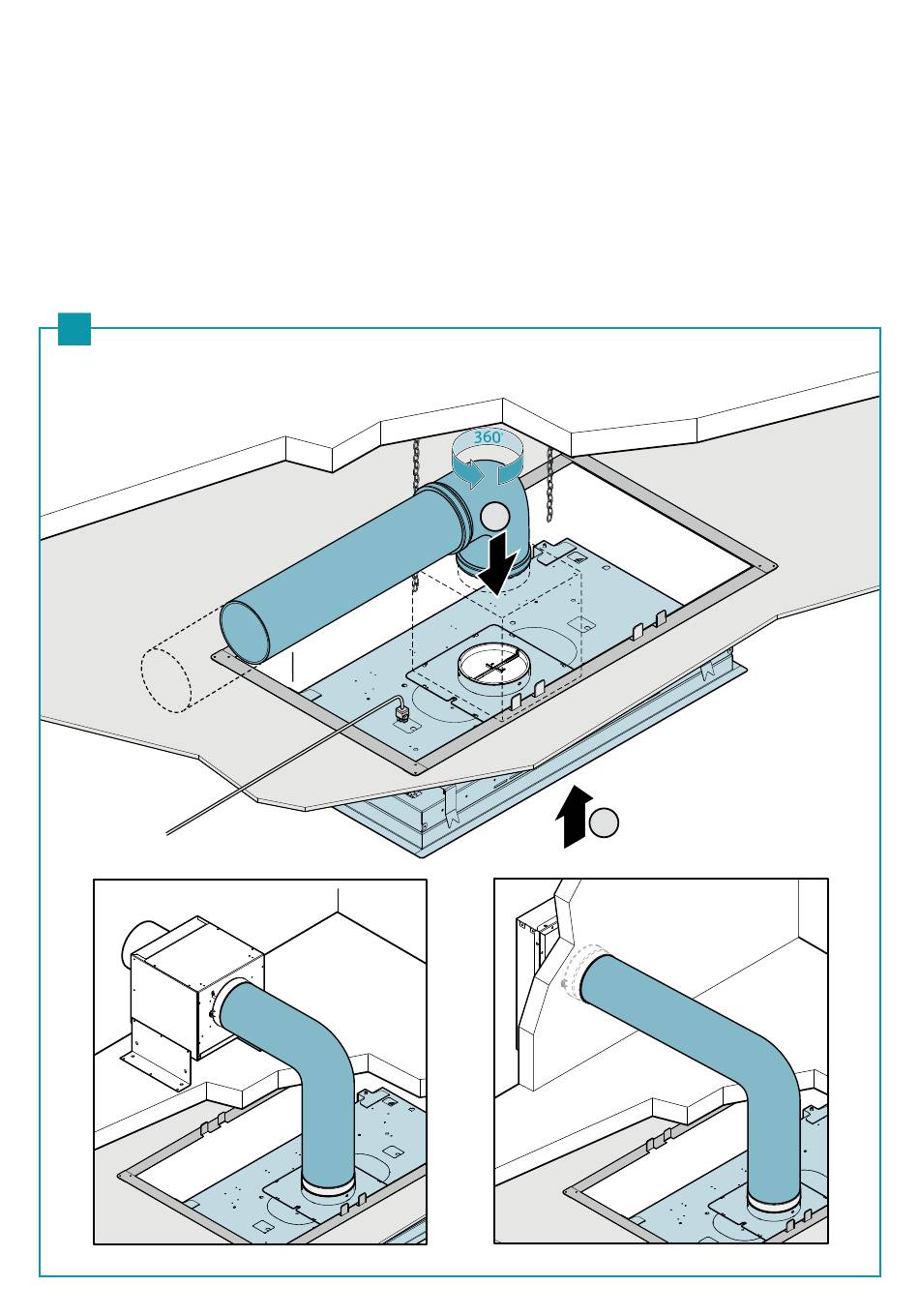 360°