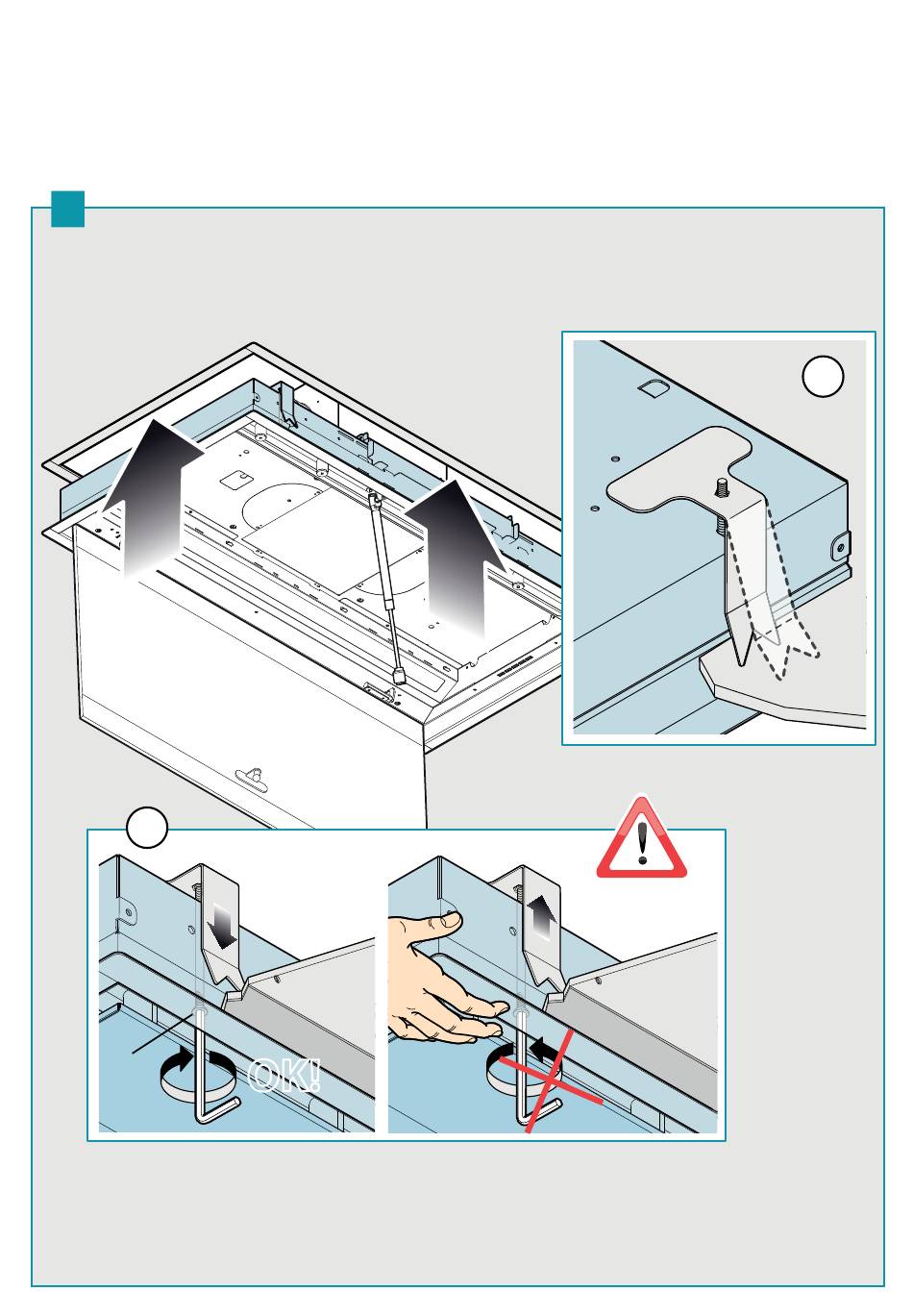 OK!