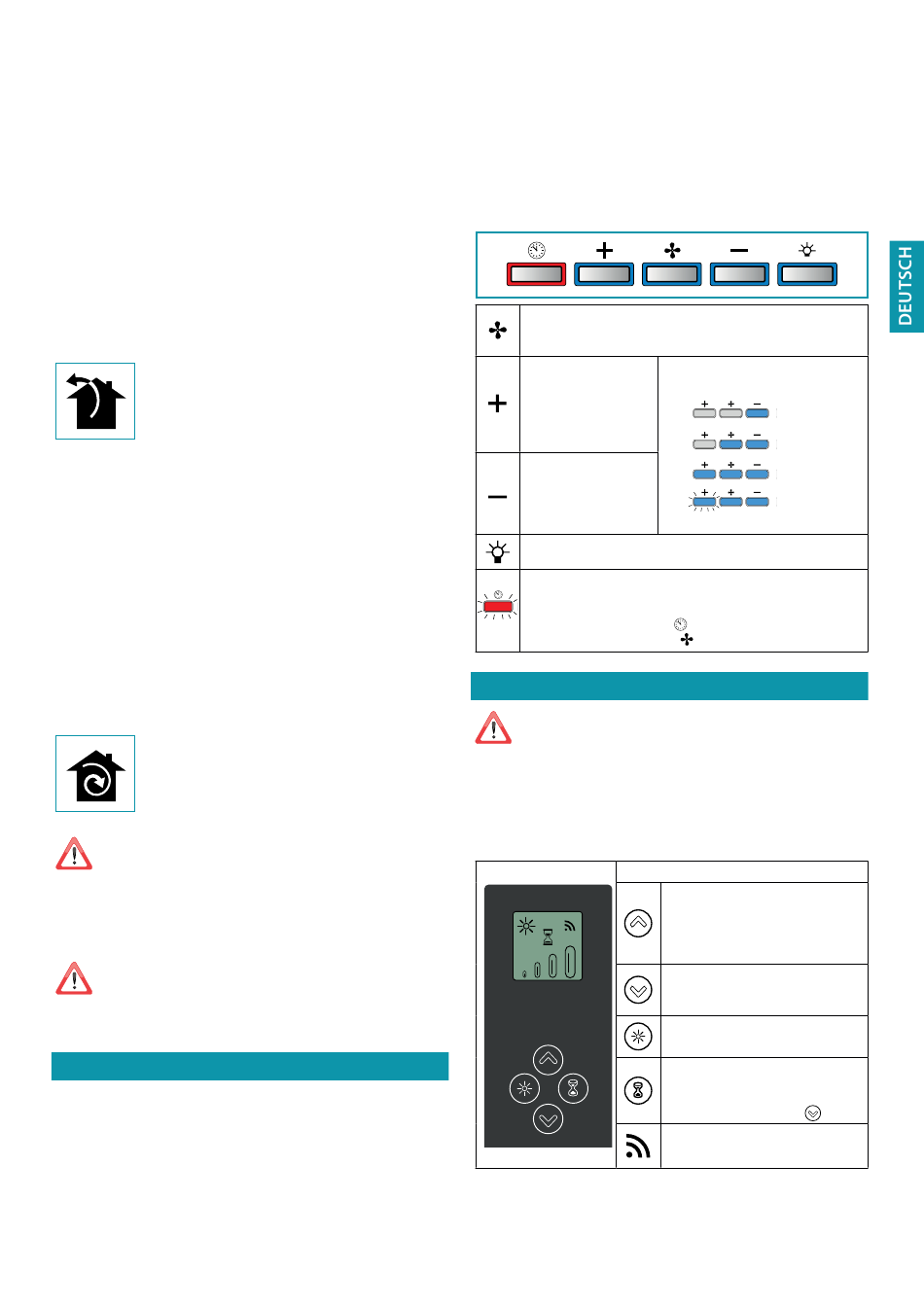 DEUTSCH