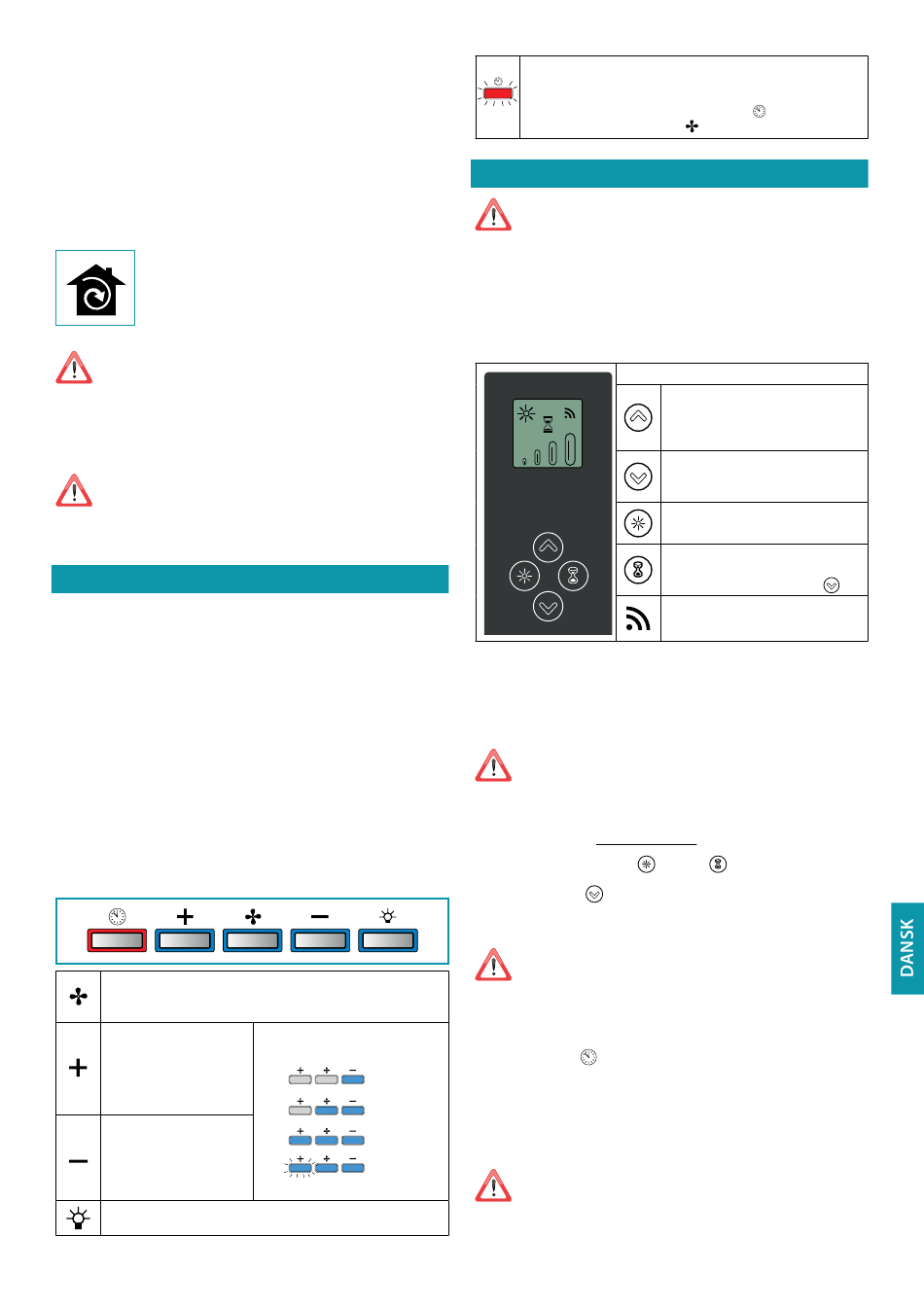 DANSK