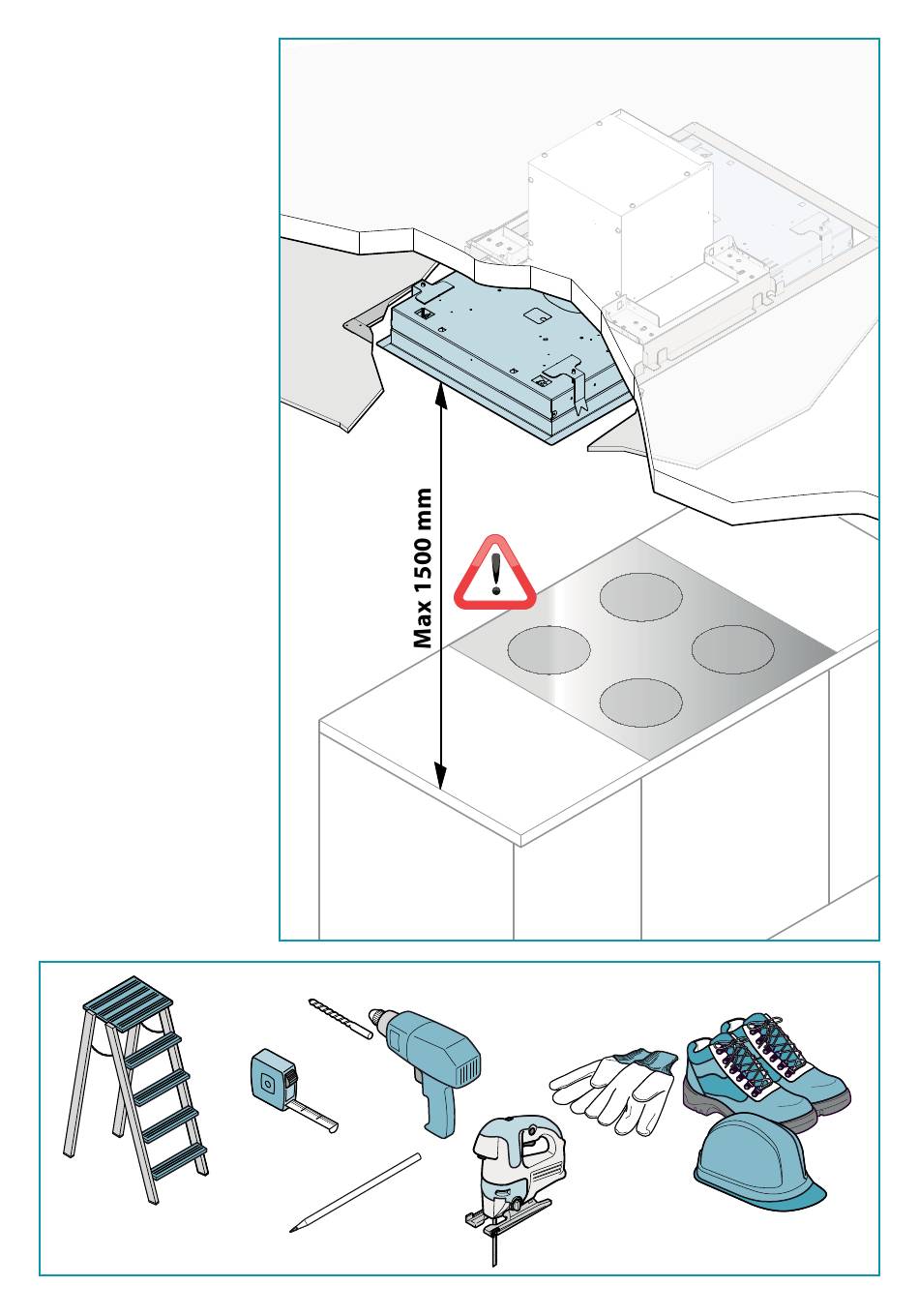 Max 1500 mm