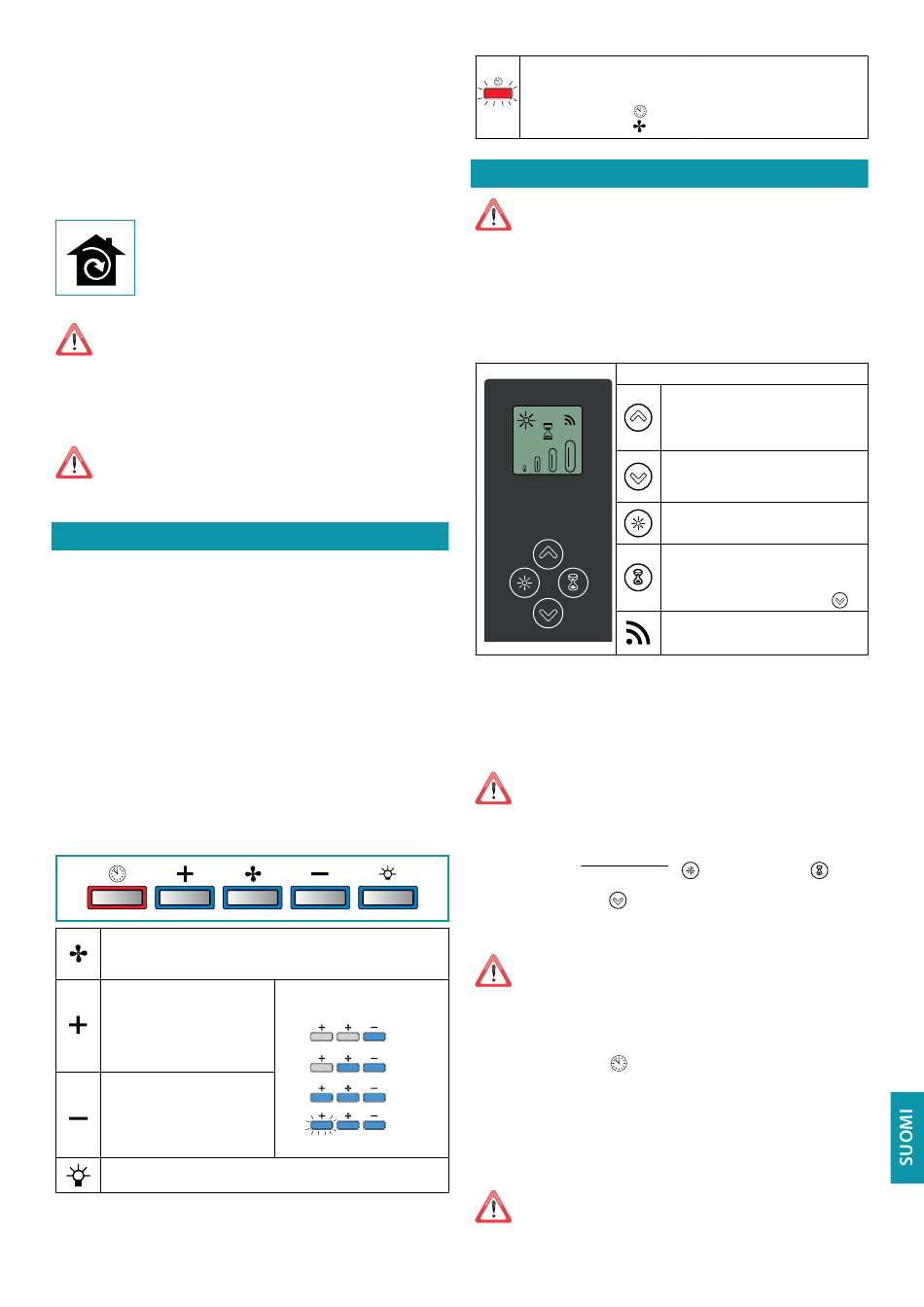 SUOMI