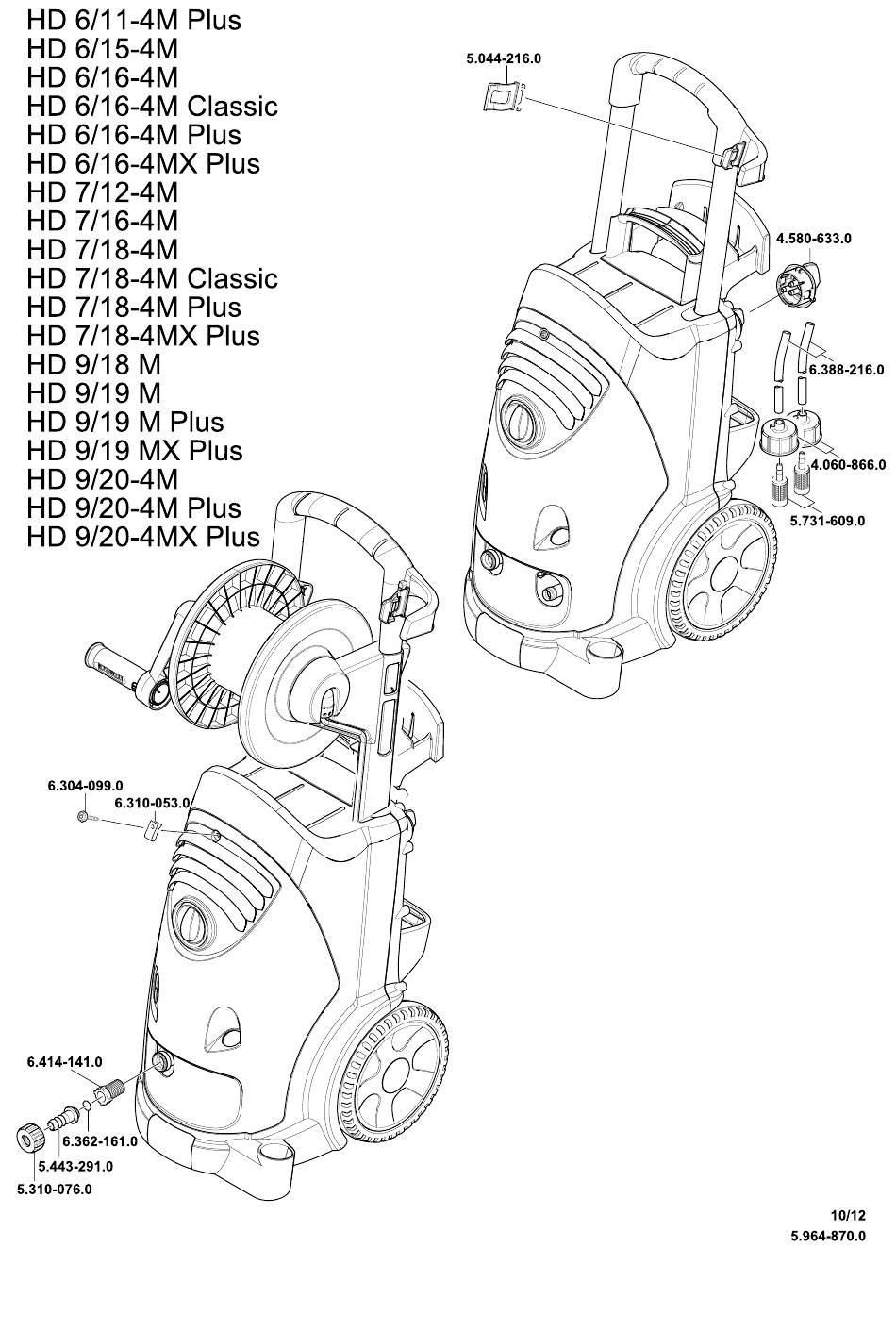 HD 6/11-4M Plus
HD 6/15-4M
HD 6/16-4M
HD 6/16-4M Classic
HD 6/16-4M Plus
HD 6/16-4MX Plus
HD 7/12-4M
HD 7/16-4M
HD 7/18-4M
HD 7/18-4M Classic
HD 7/18-4M Plus
HD 7/18-4MX Plus
HD 9/18 M
HD 9/19 M
HD 9/19 M Plus
HD 9/19 MX Plus
HD 9/20-4M
HD 9/20-4M Plus
HD 9/20-4MX Plus

5.044-216.0
4.580-633.0
6.388-216.0
4.060-866.0
5.731-609.0

6.304-099.0
6.310-053.0
6.414-141.0
6.362-161.0
5.443-291.0
5.310-076.0

10/12
5.964-870.0