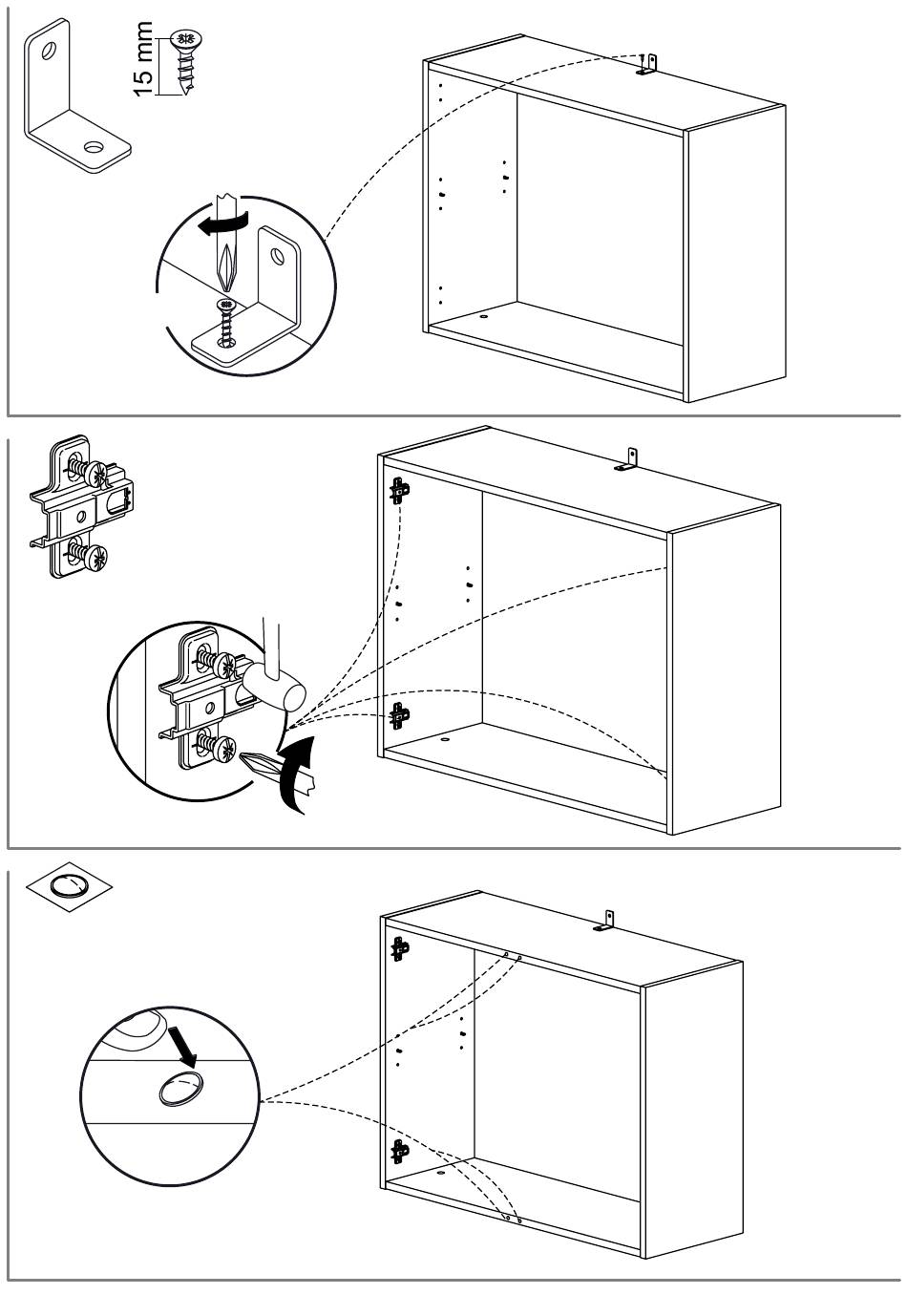 15 mm