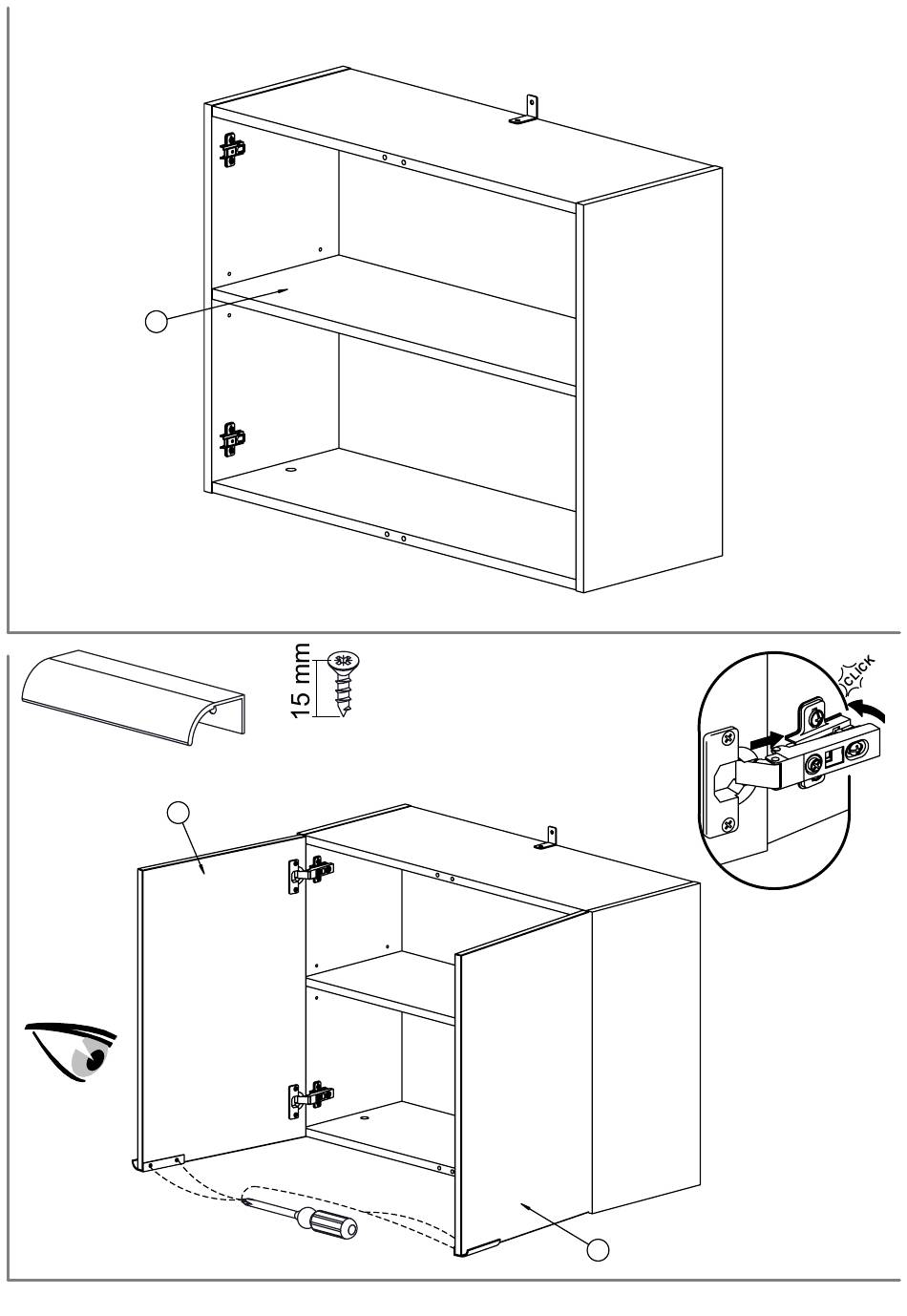 15 mm

CLICK