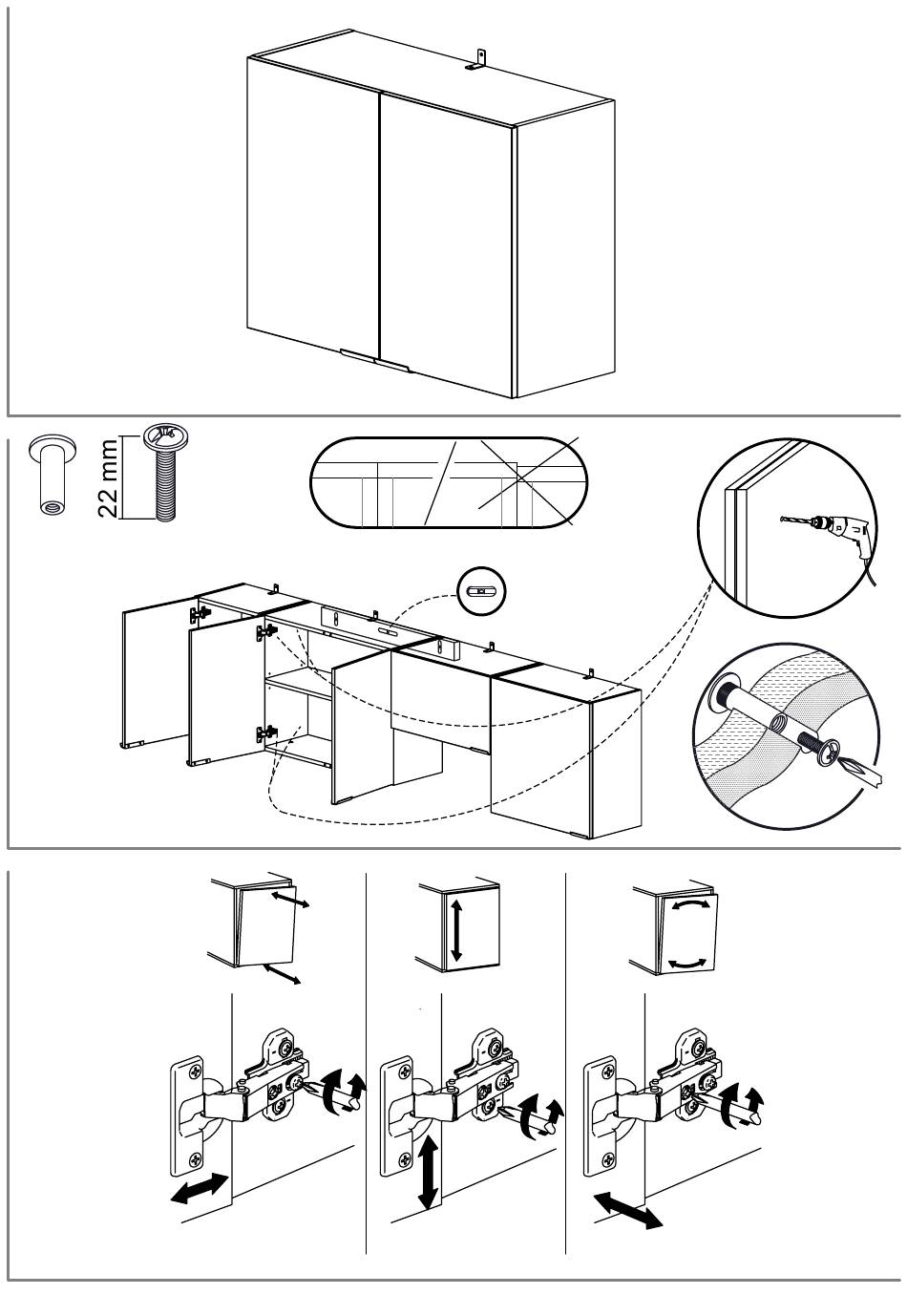 22 mm