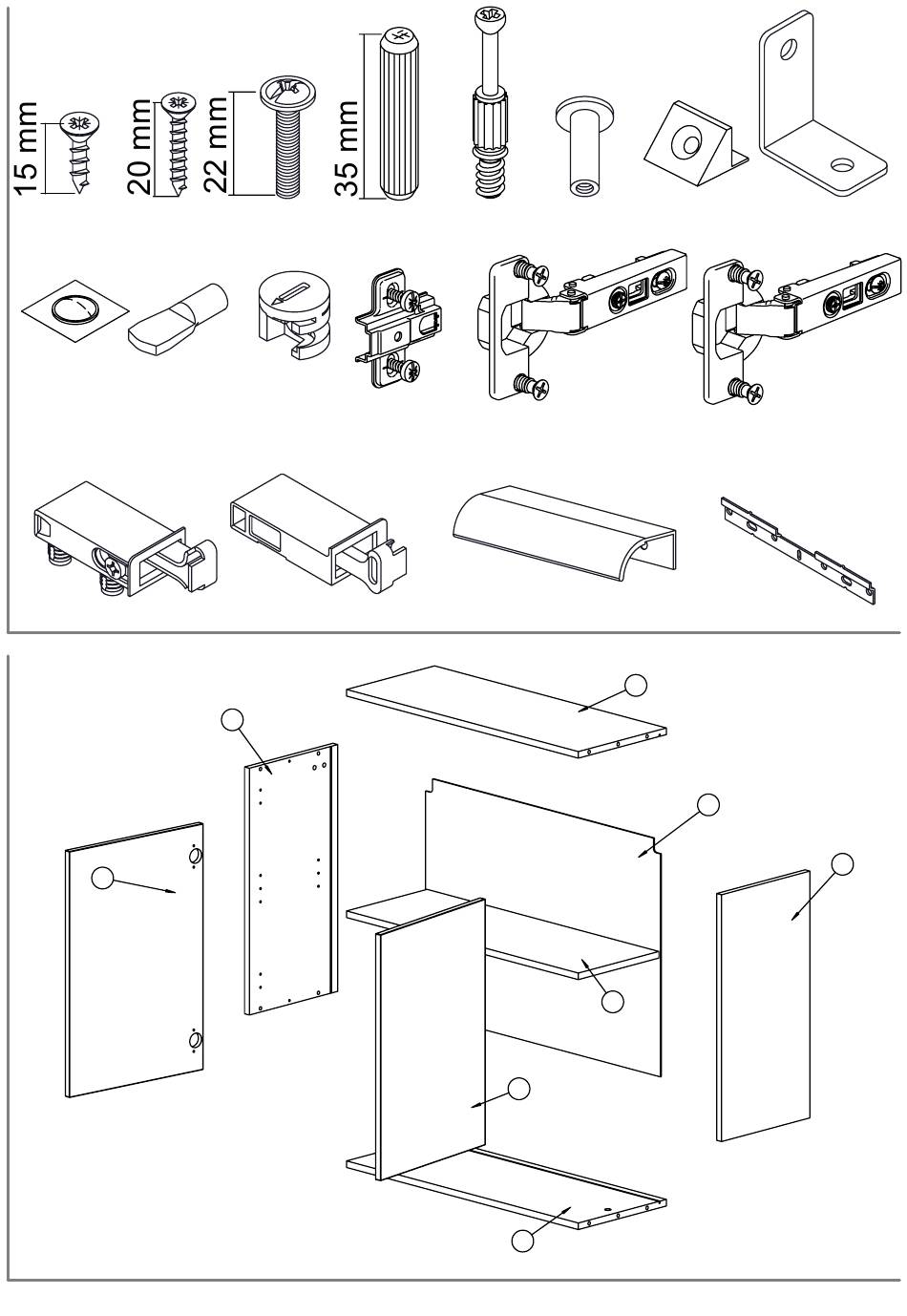 15 mm
20 mm
22 mm
35 mm