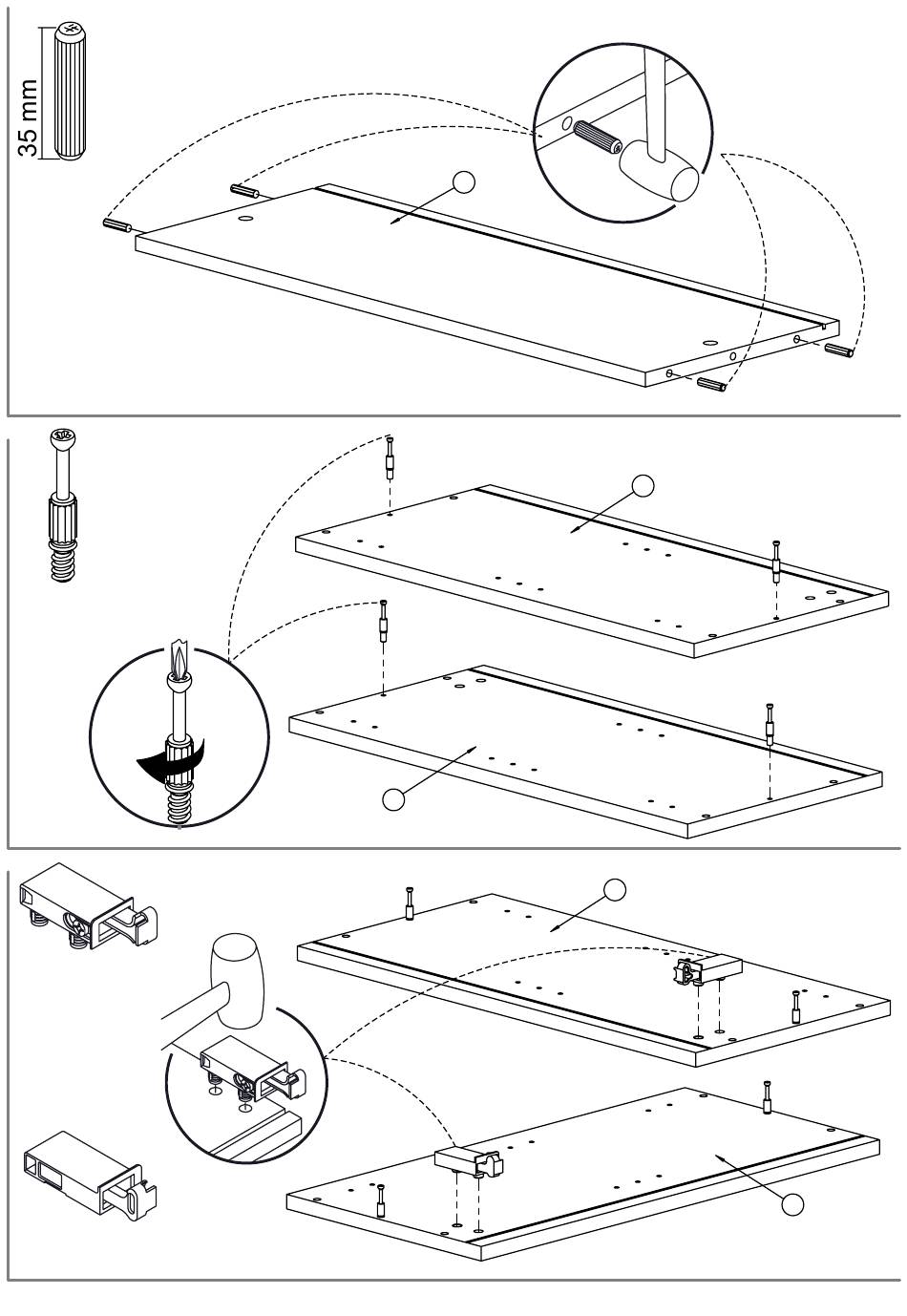 35 mm