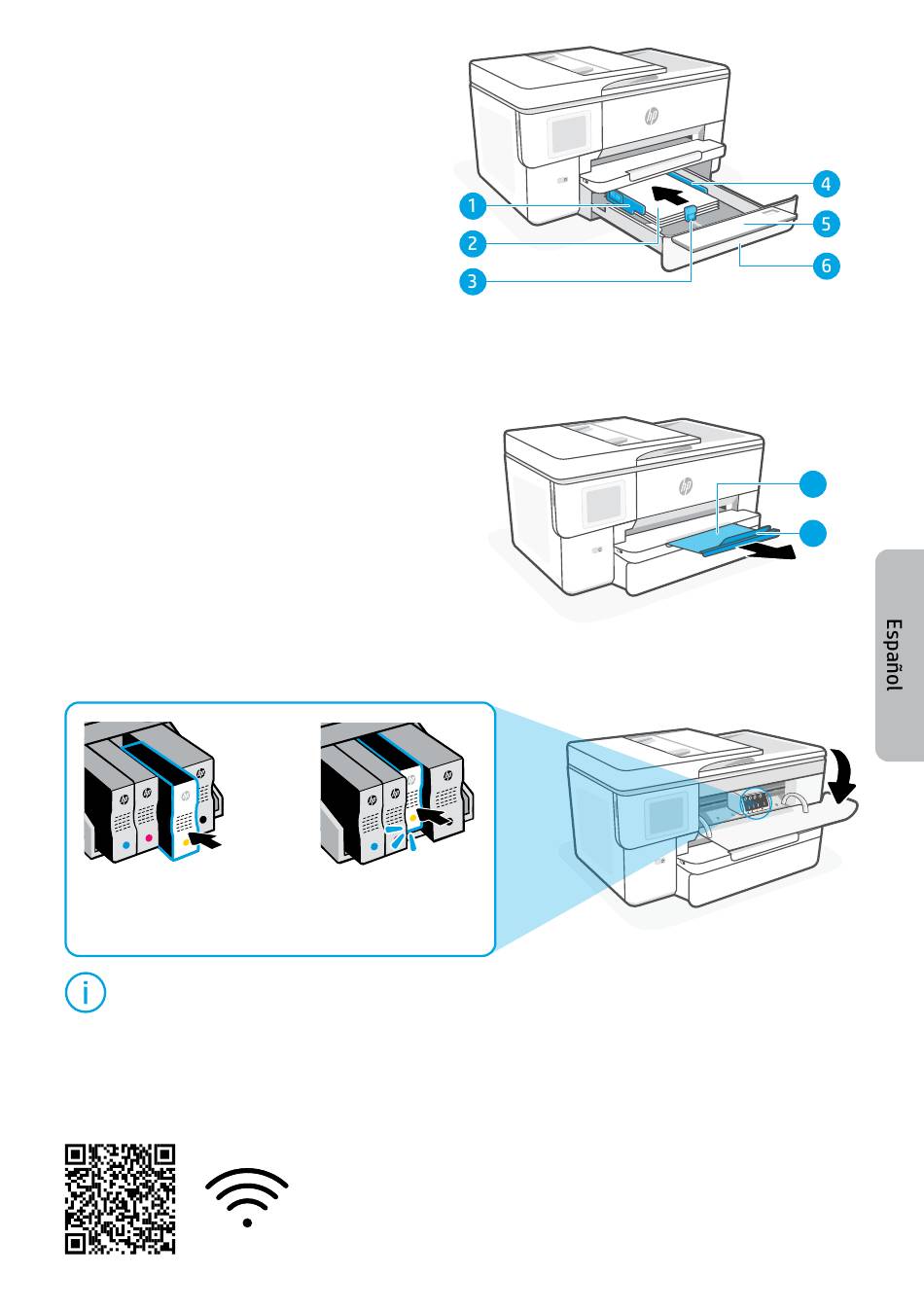 1
2
3
4
5
6

Español