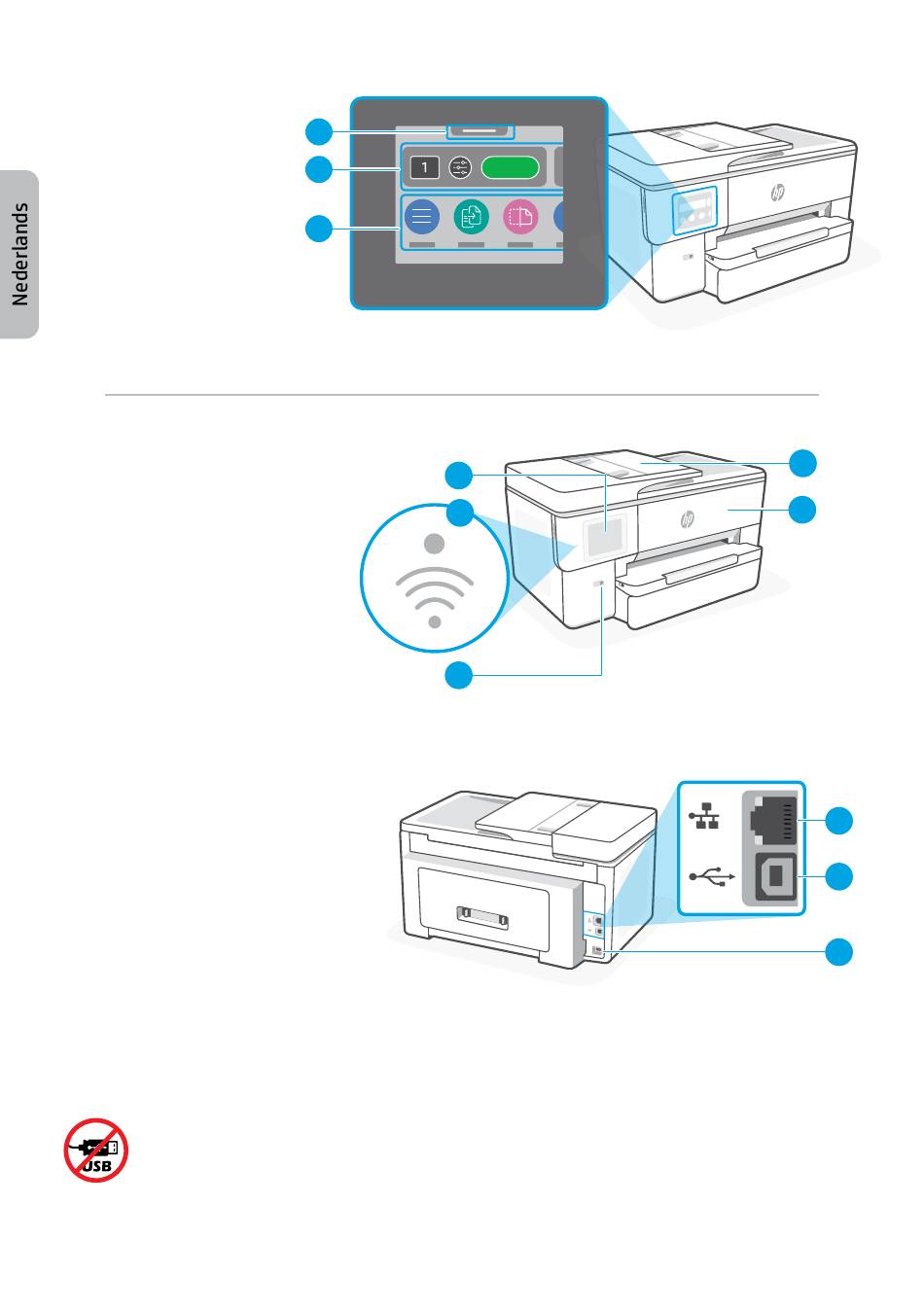 Nederlands

1

USB