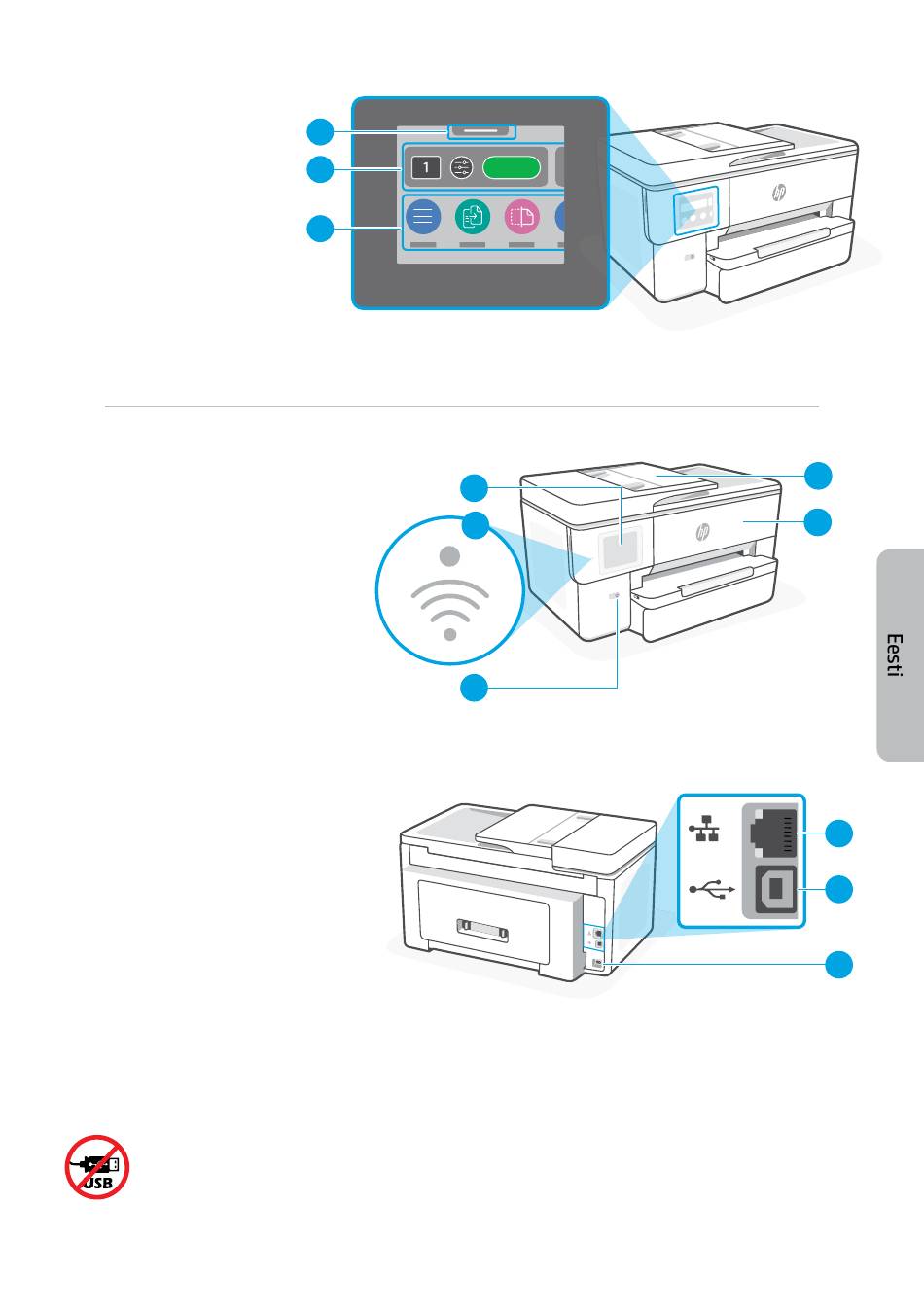 1

Eesti

USB