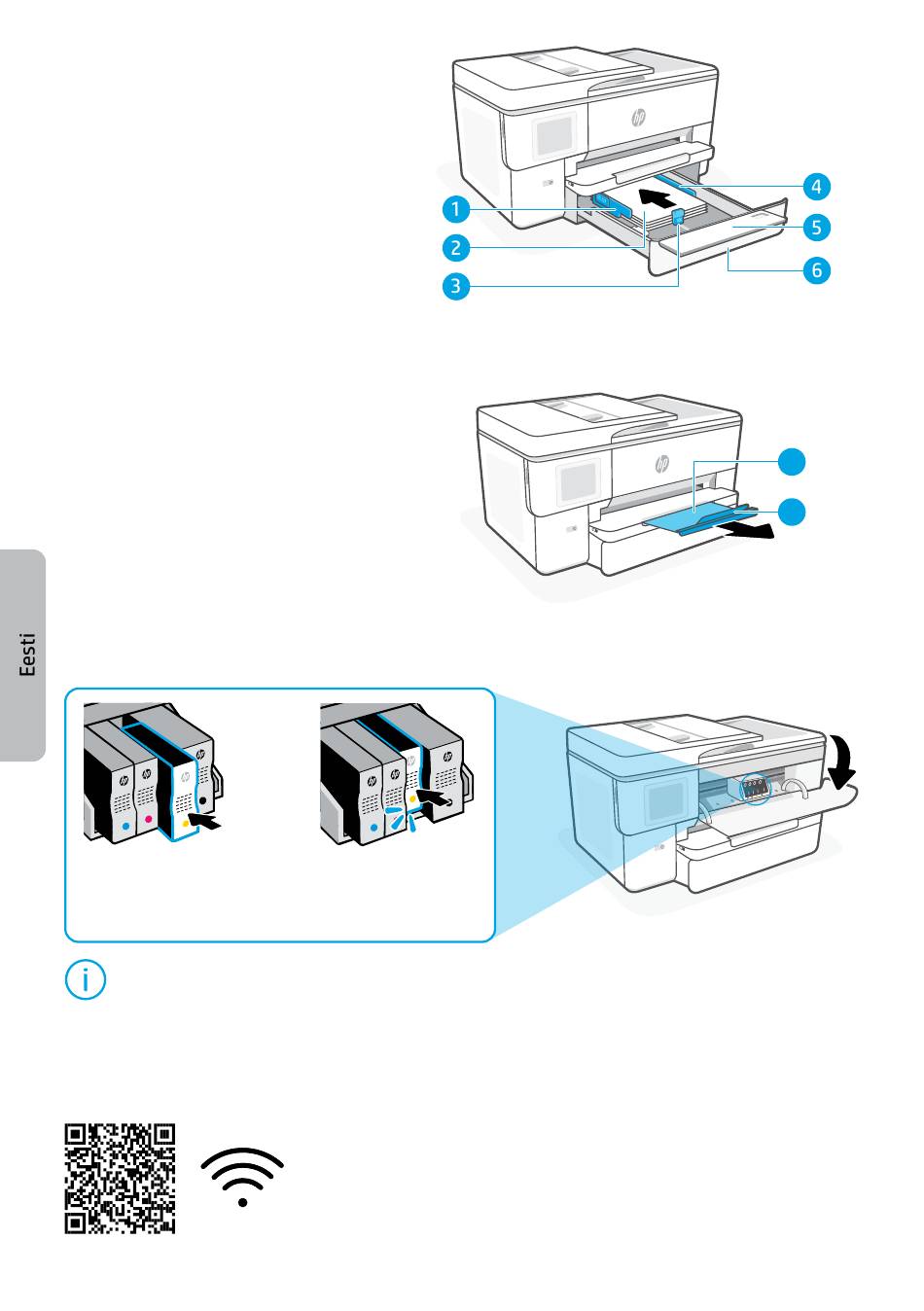 1
2
3
4
5
6

Eesti