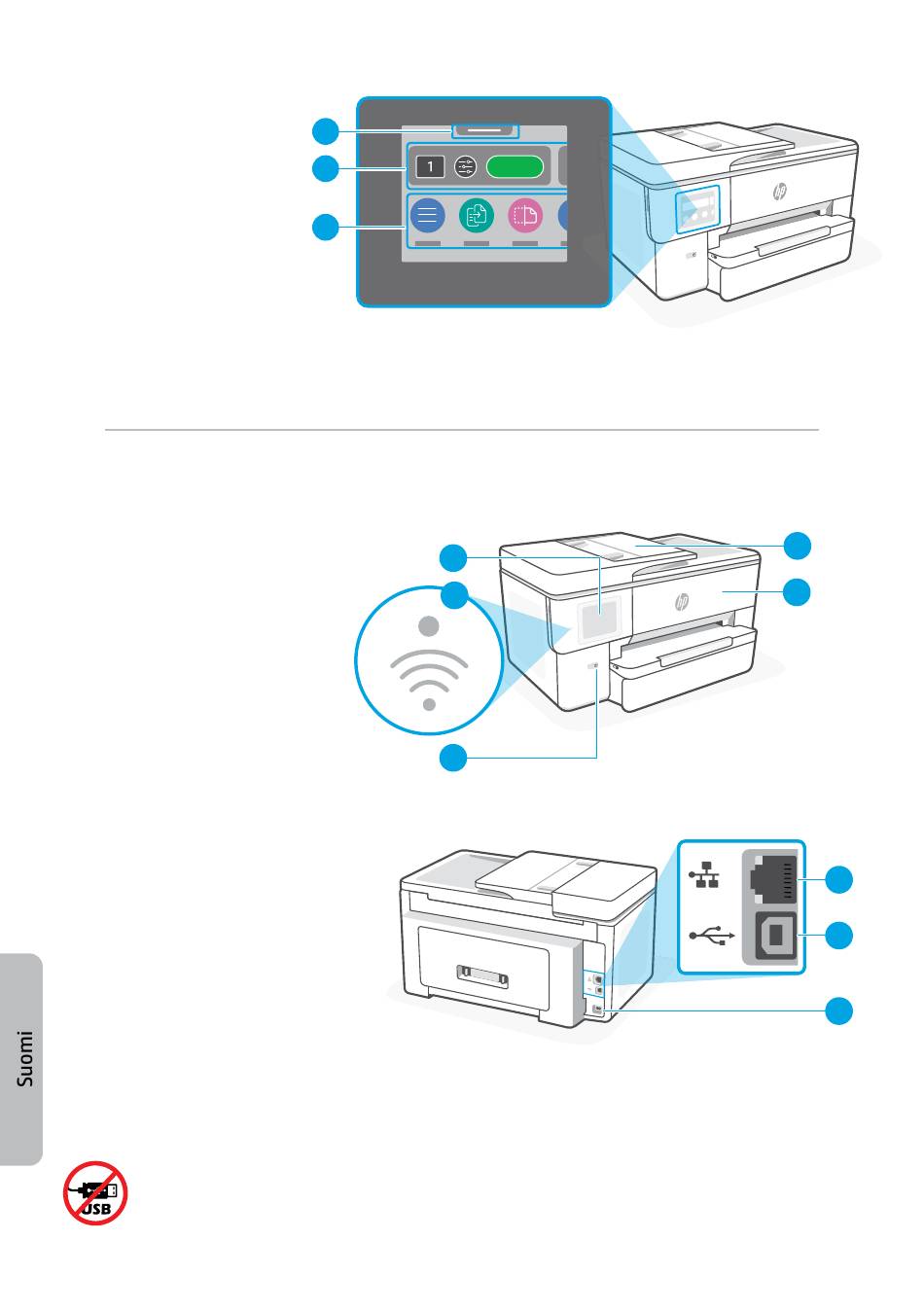 1

Suomi

USB