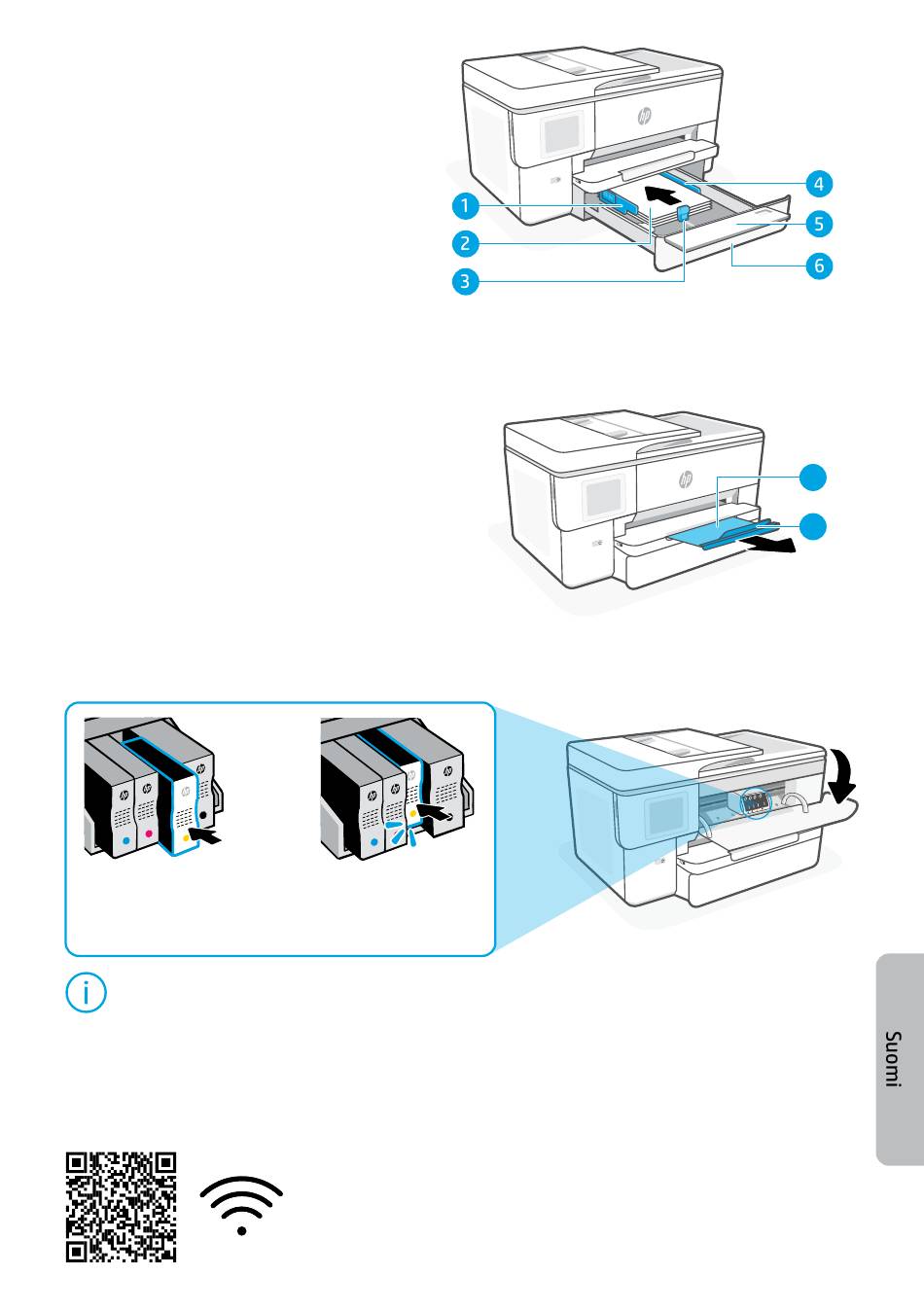 1
2
3
4
5
6

Suomi