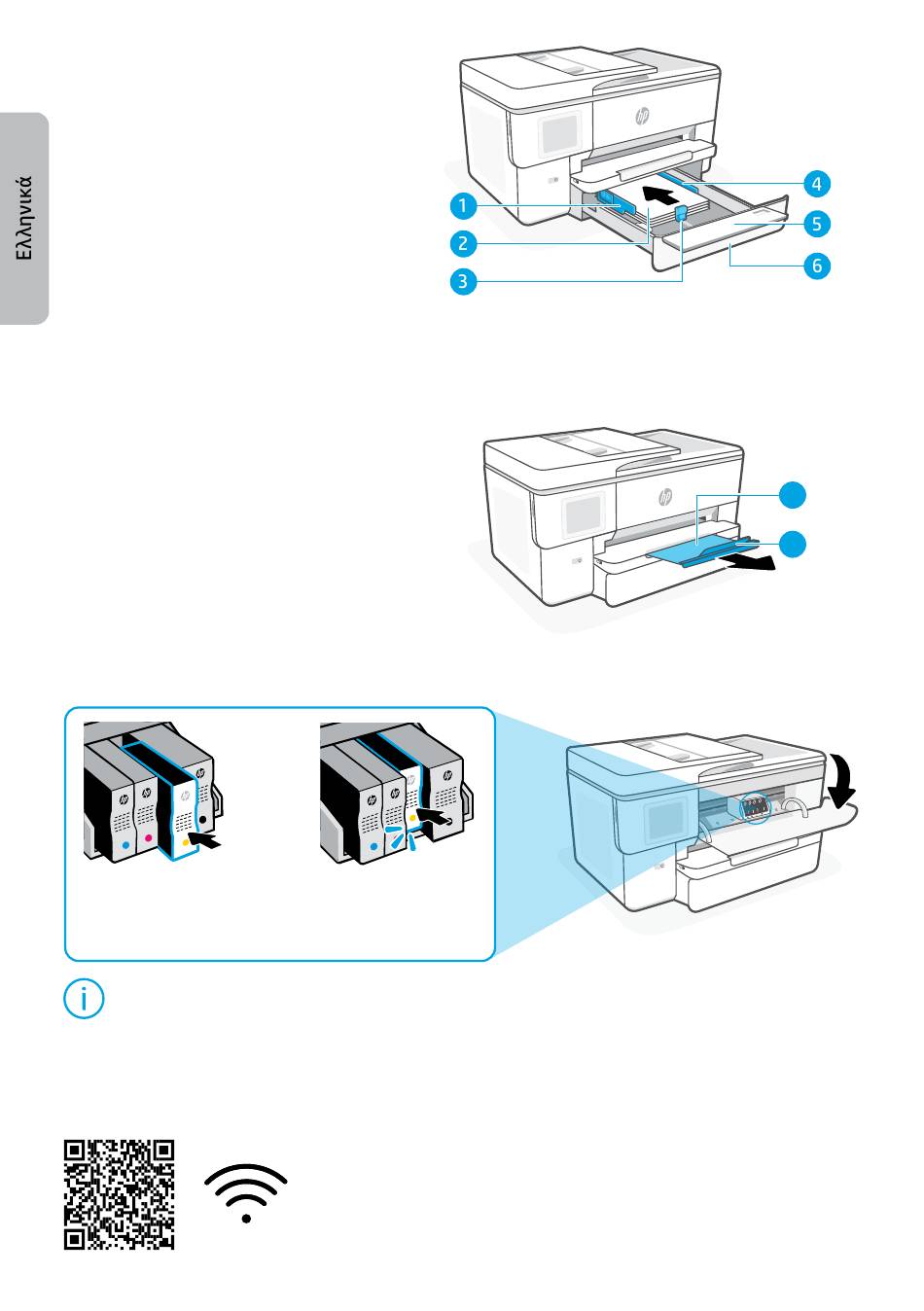 Ελληνικά

1
2
3
4
5
6