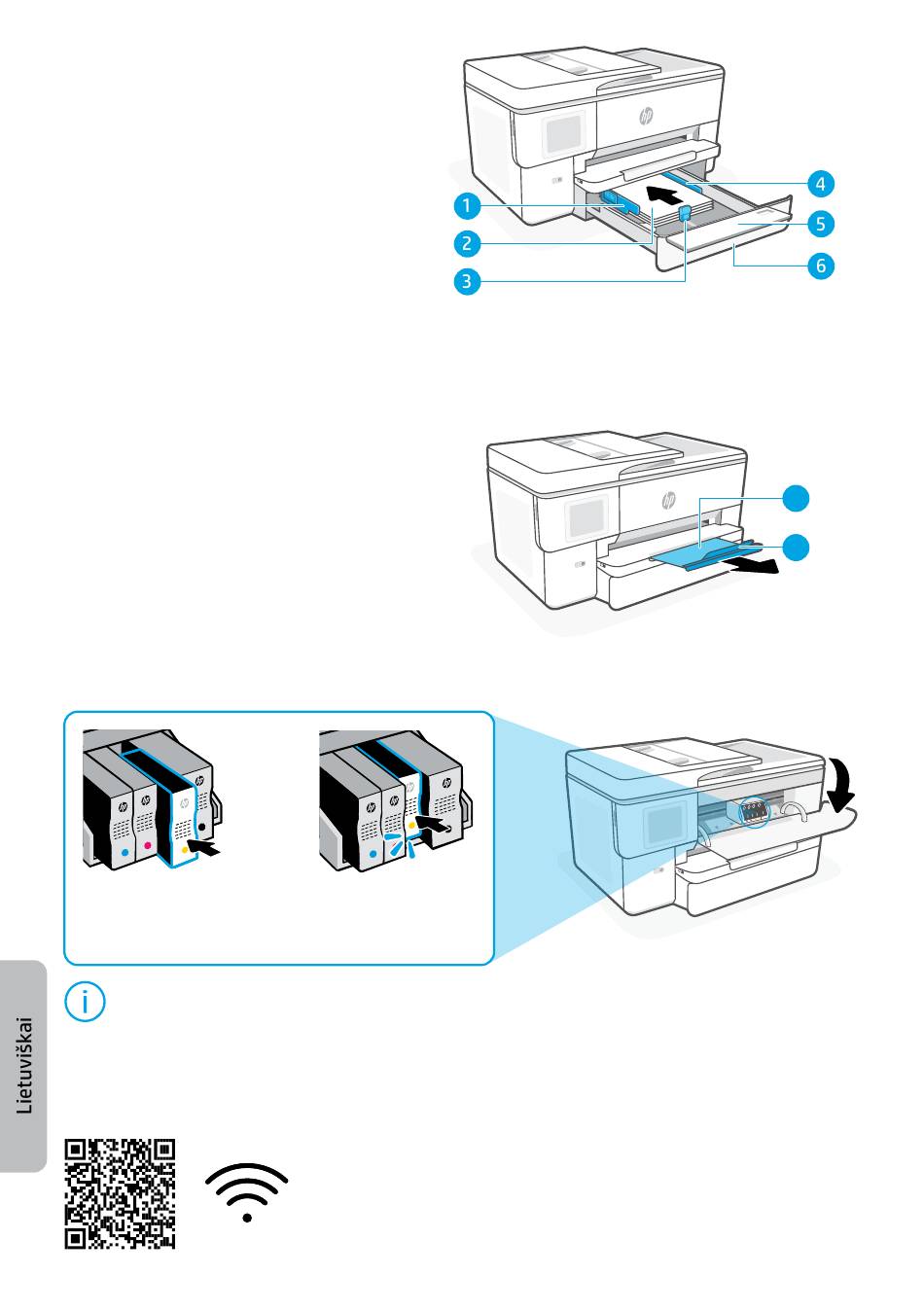 1
2
3
4
5
6

Lietuviškai