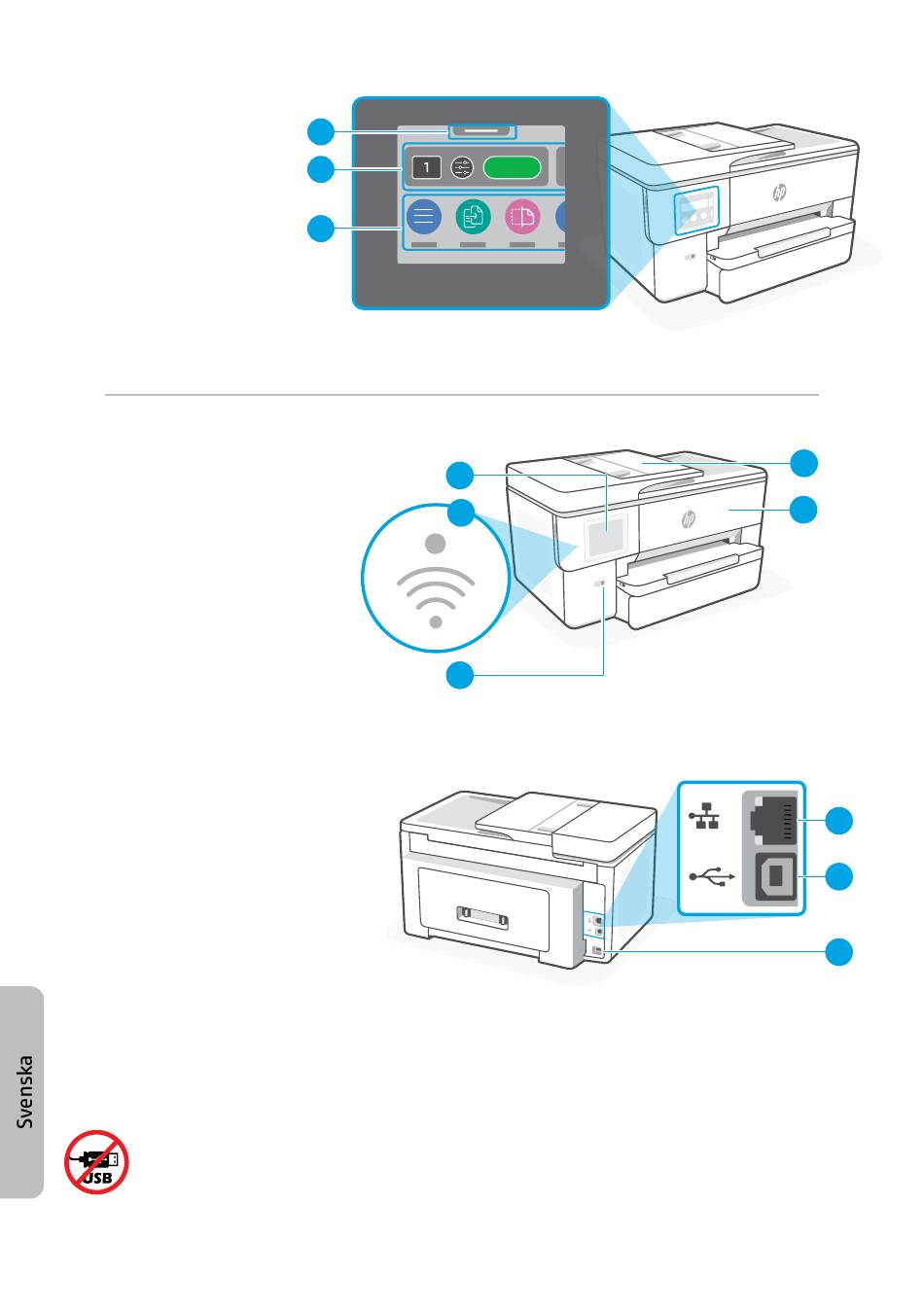 1

Svenska

USB