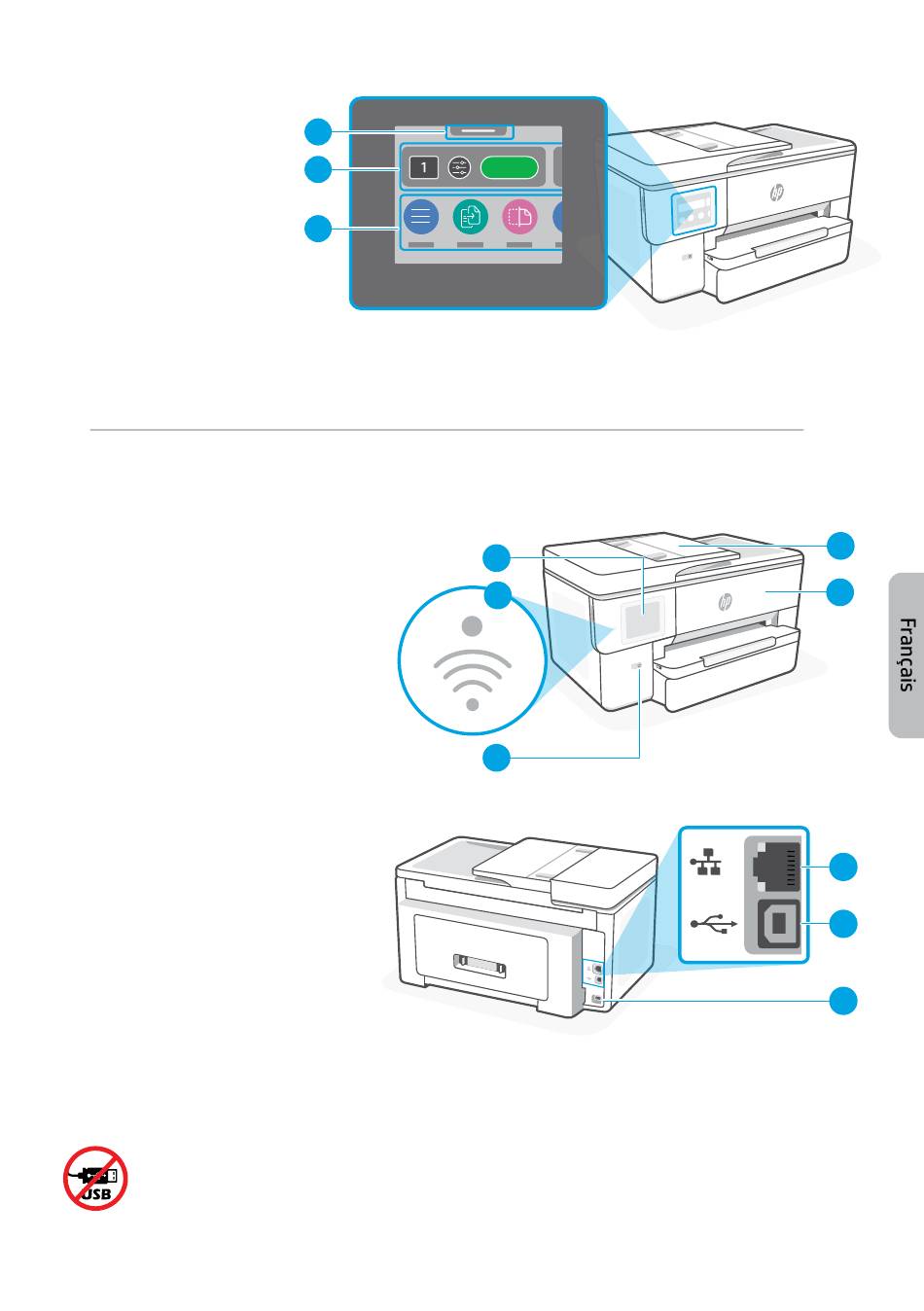 1

Français

USB