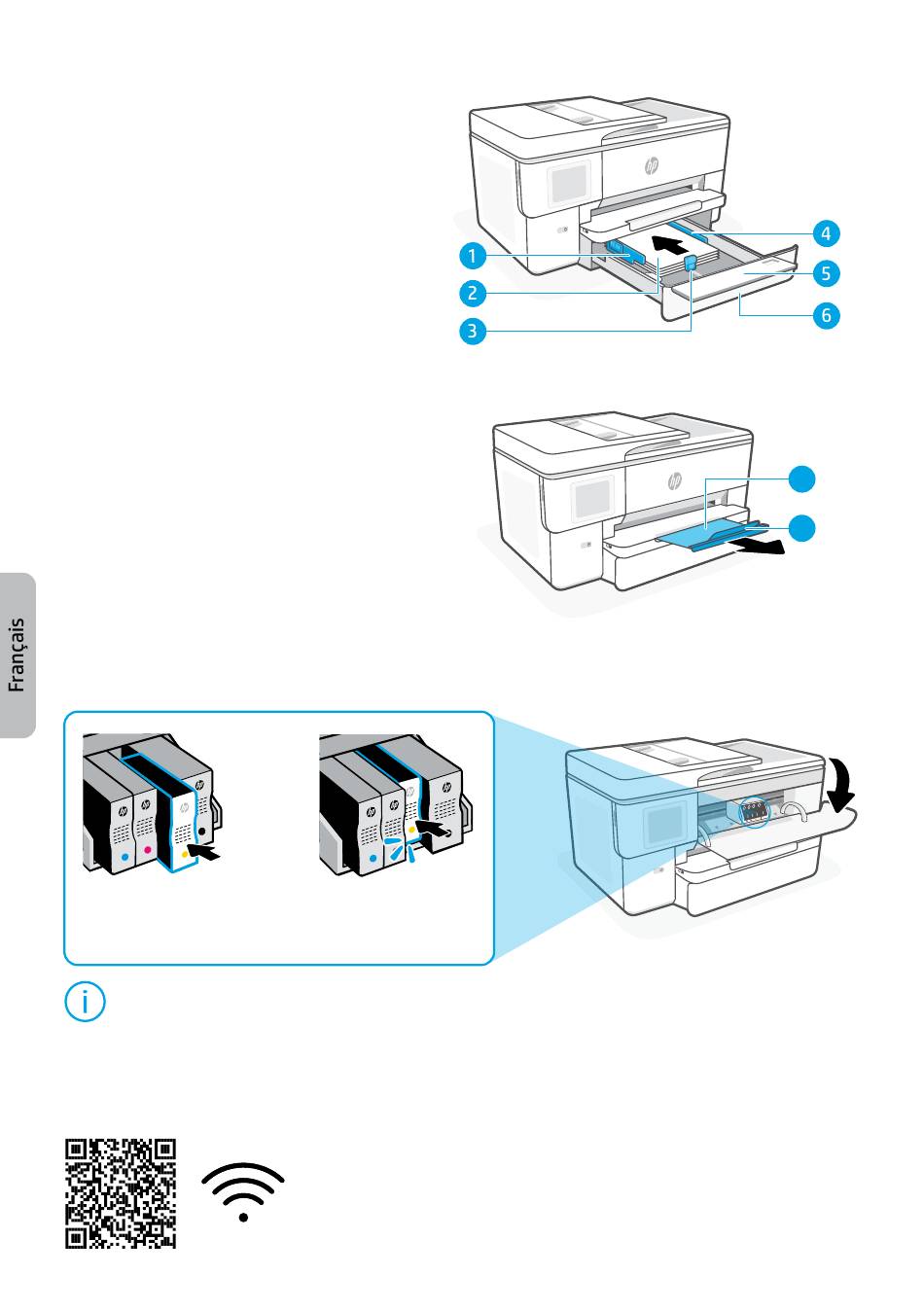 1
2
3
4
5
6

Français