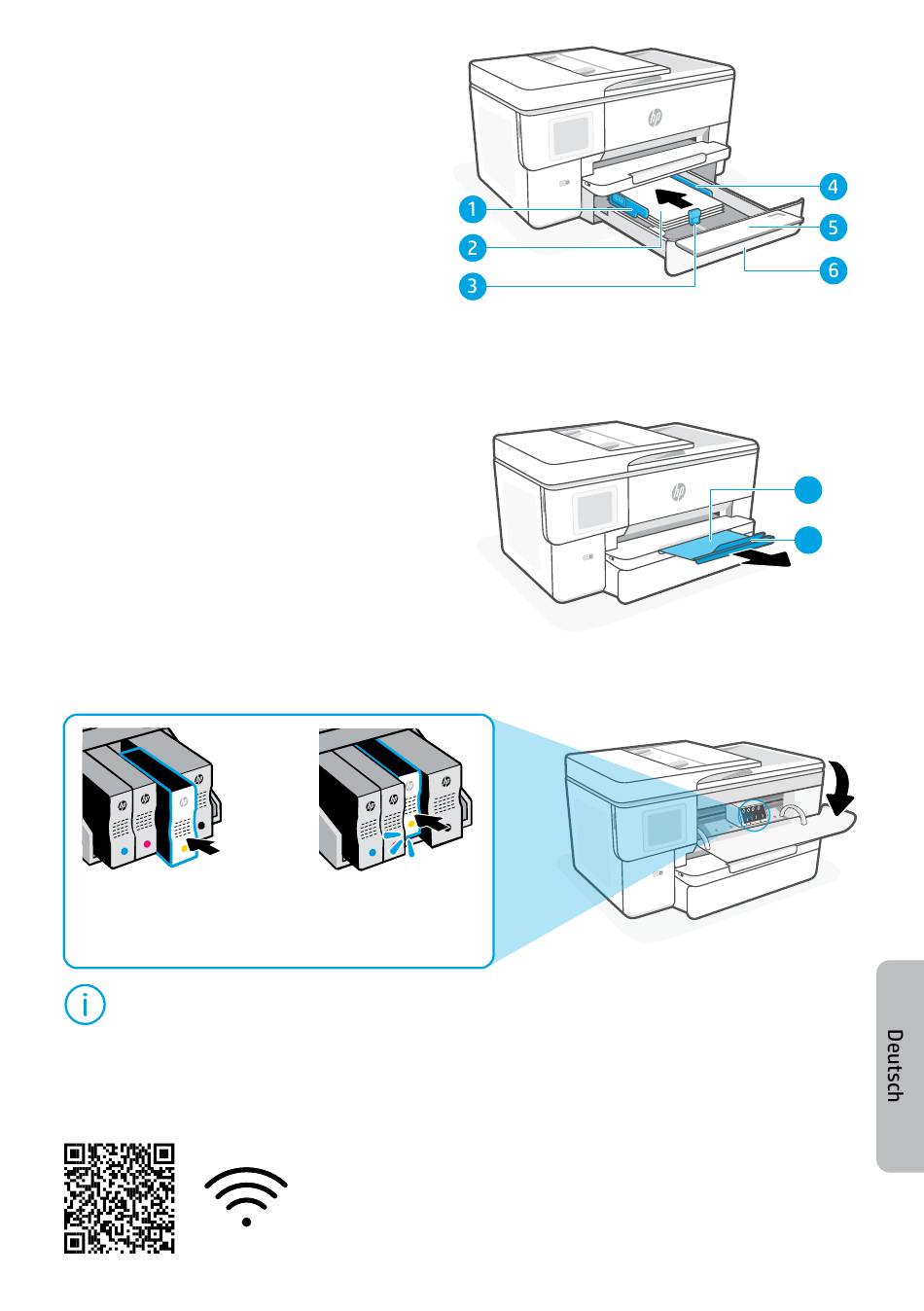 1
2
3
4
5
6

Deutsch