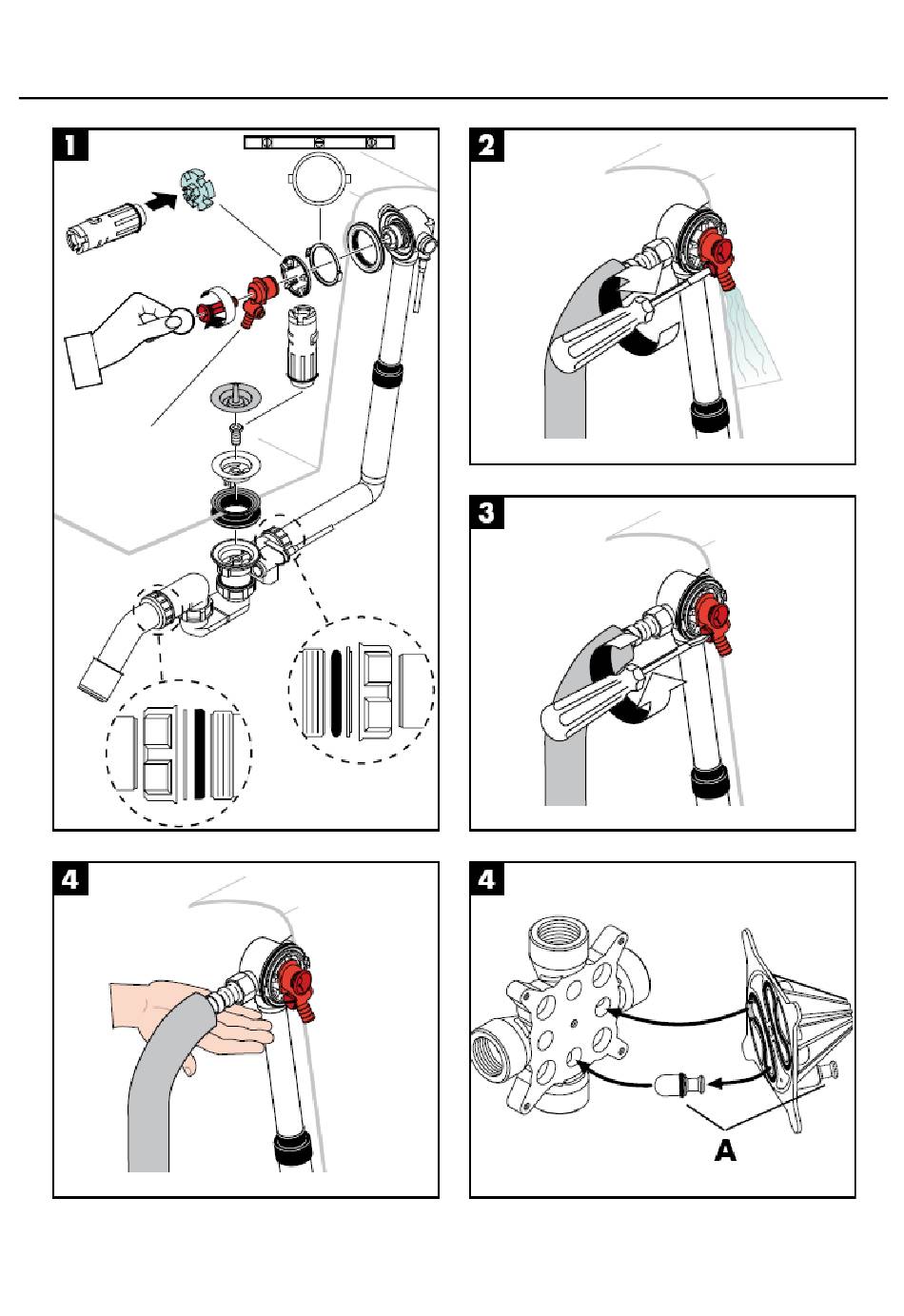 1

2

3

4

4

A