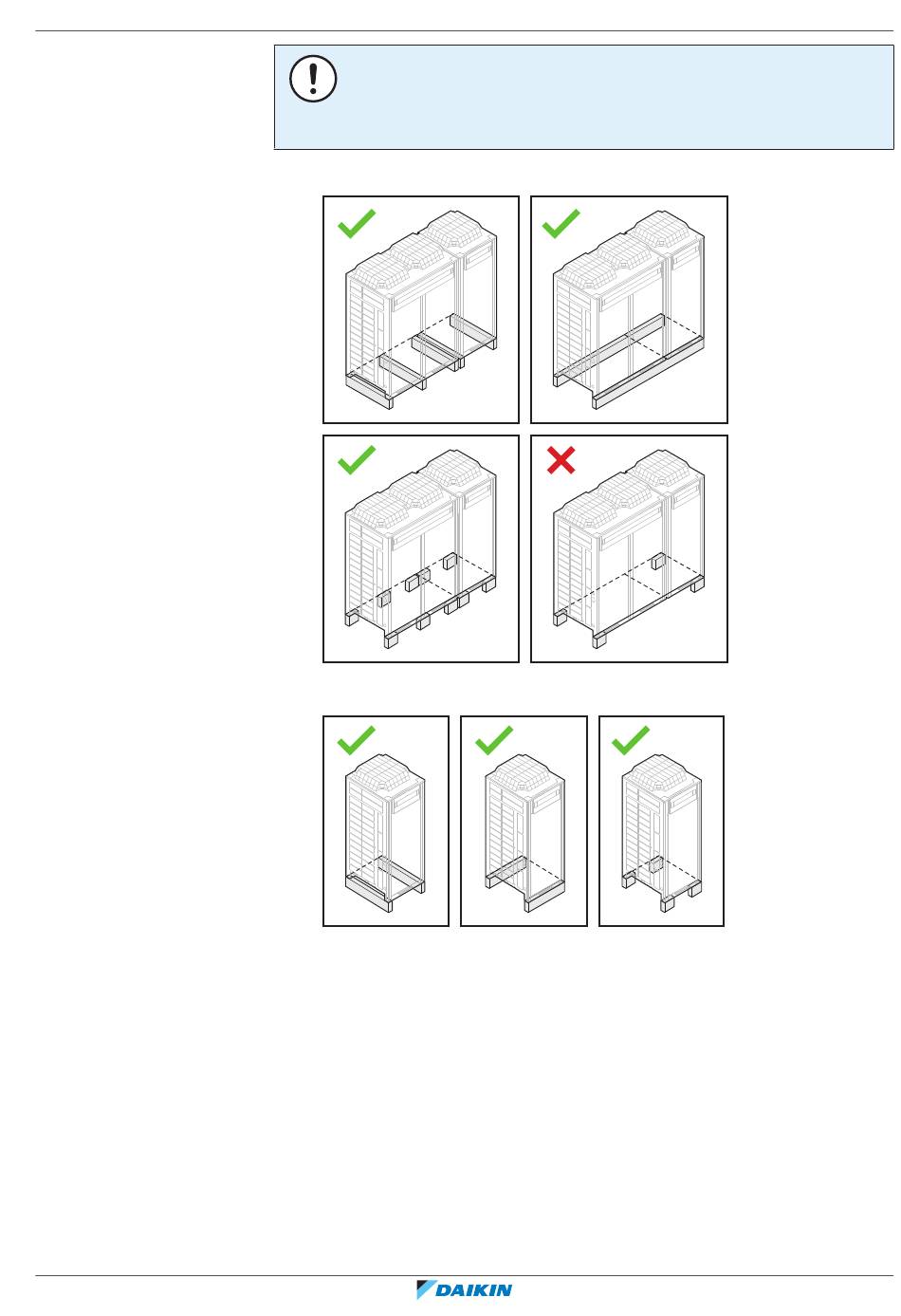 DAIKIN