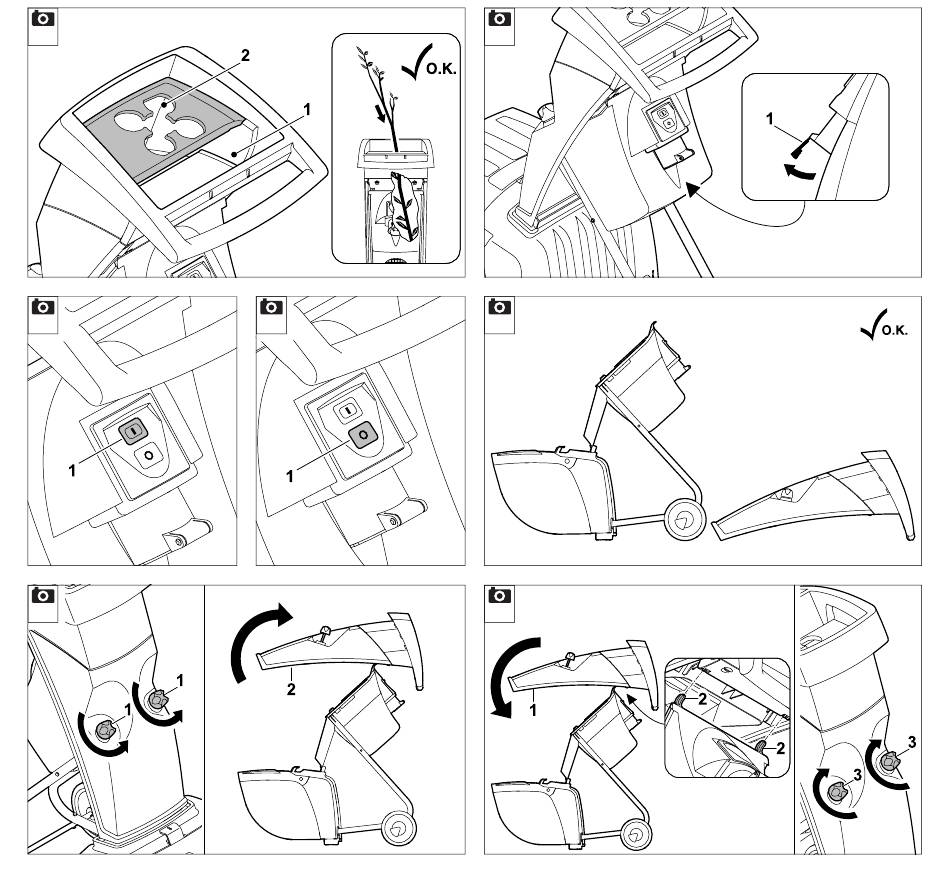 2
1
O.K.

1

1

1

O.K.

1
1
2

1
2
2
3
3